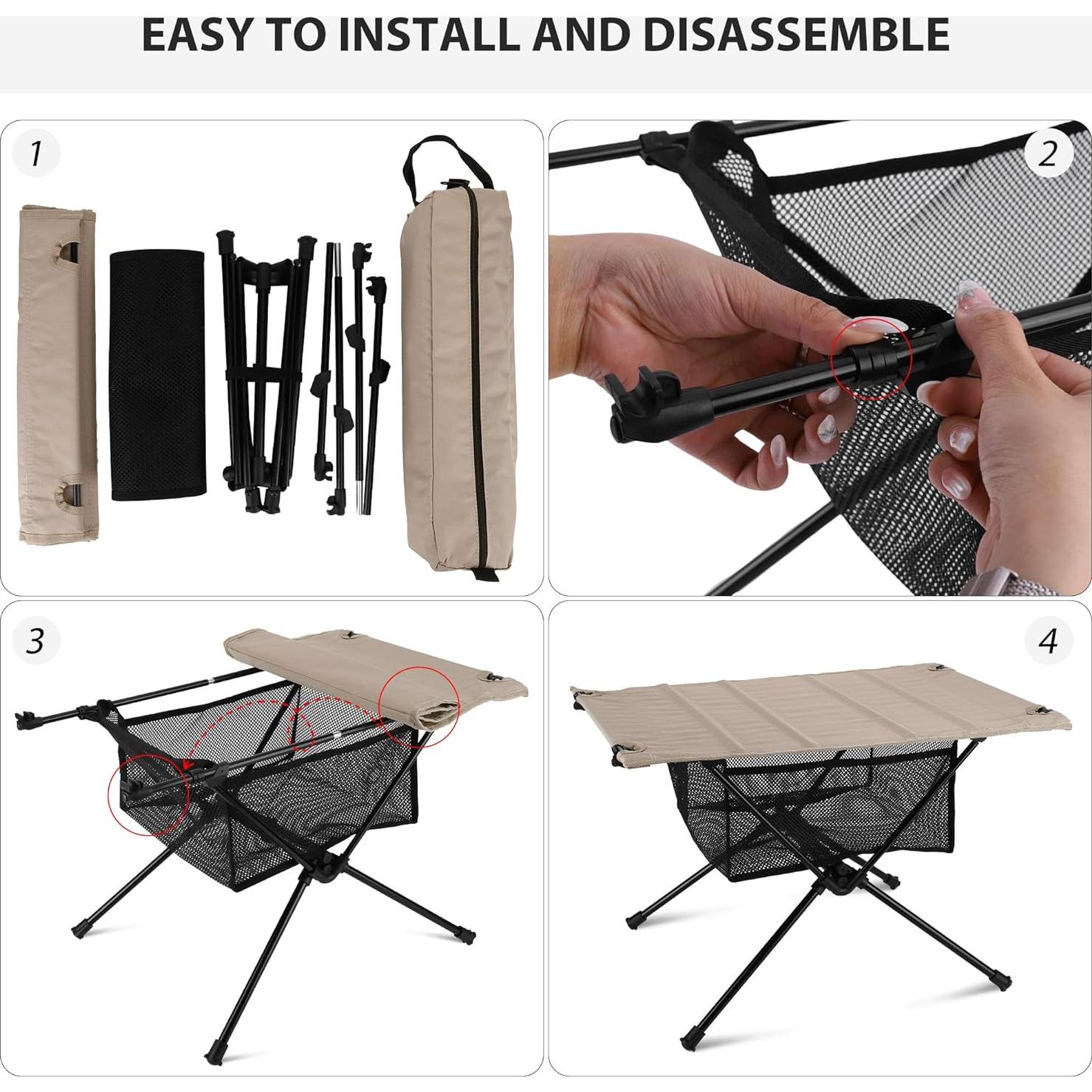 EASY TO INSTALL AND DISASSEMBLE

1

2

3

4