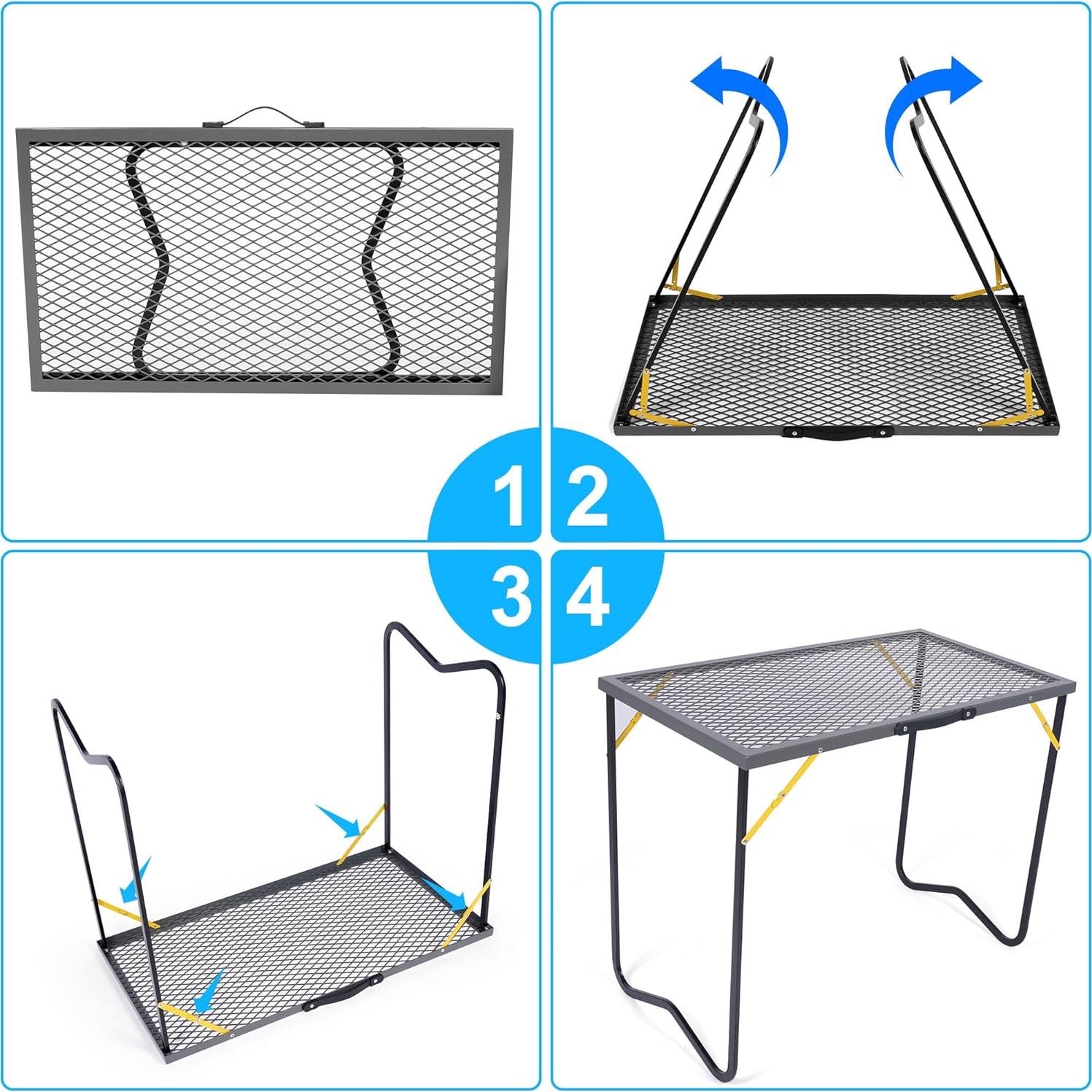 1 2
3 4