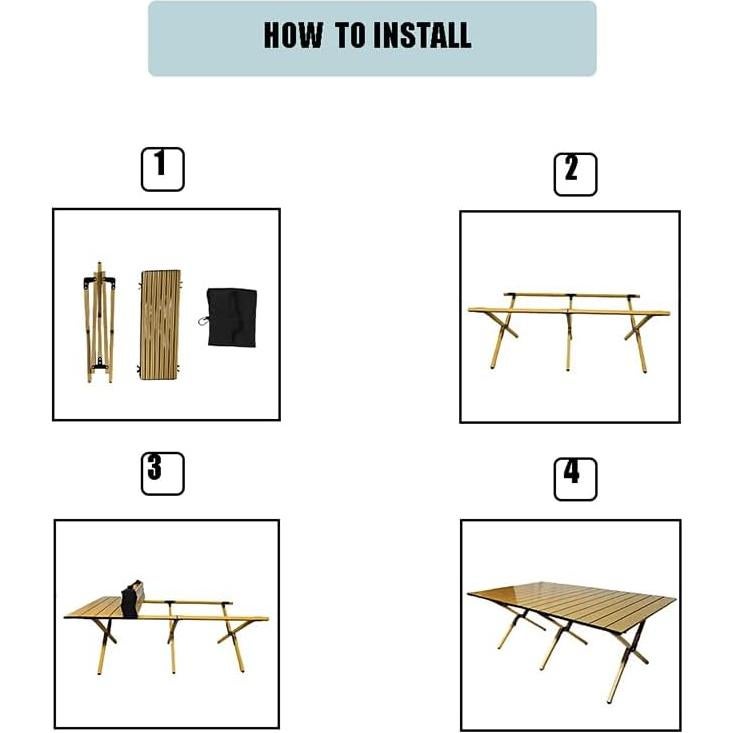 HOW TO INSTALL

1

2

3

4