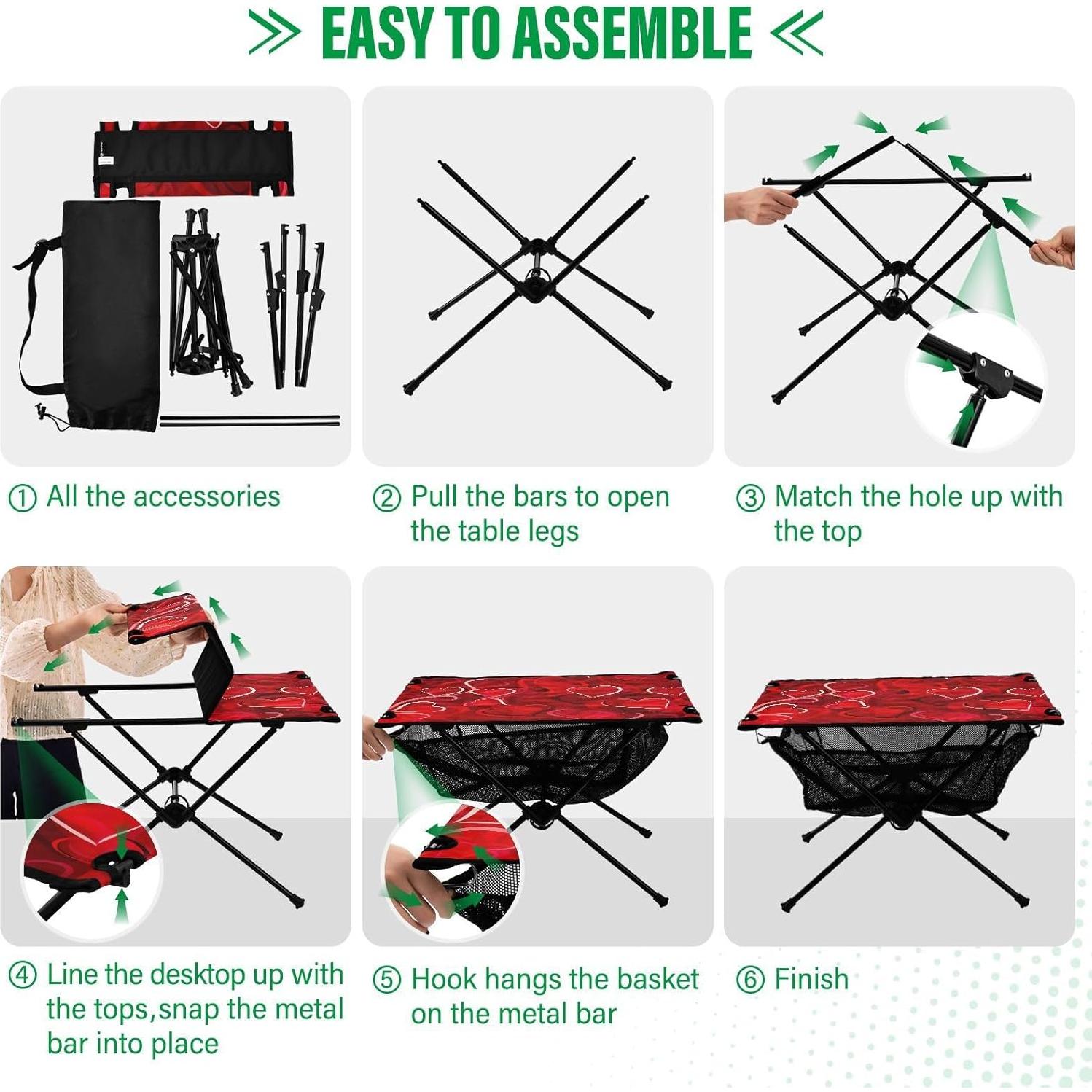 ≫ EASY TO ASSEMBLE ≪

① All the accessories

② Pull the bars to open the table legs

③ Match the hole up with the top

④ Line the desktop up with the tops,snap the metal bar into place

⑤ Hook hangs the basket on the metal bar

⑥ Finish