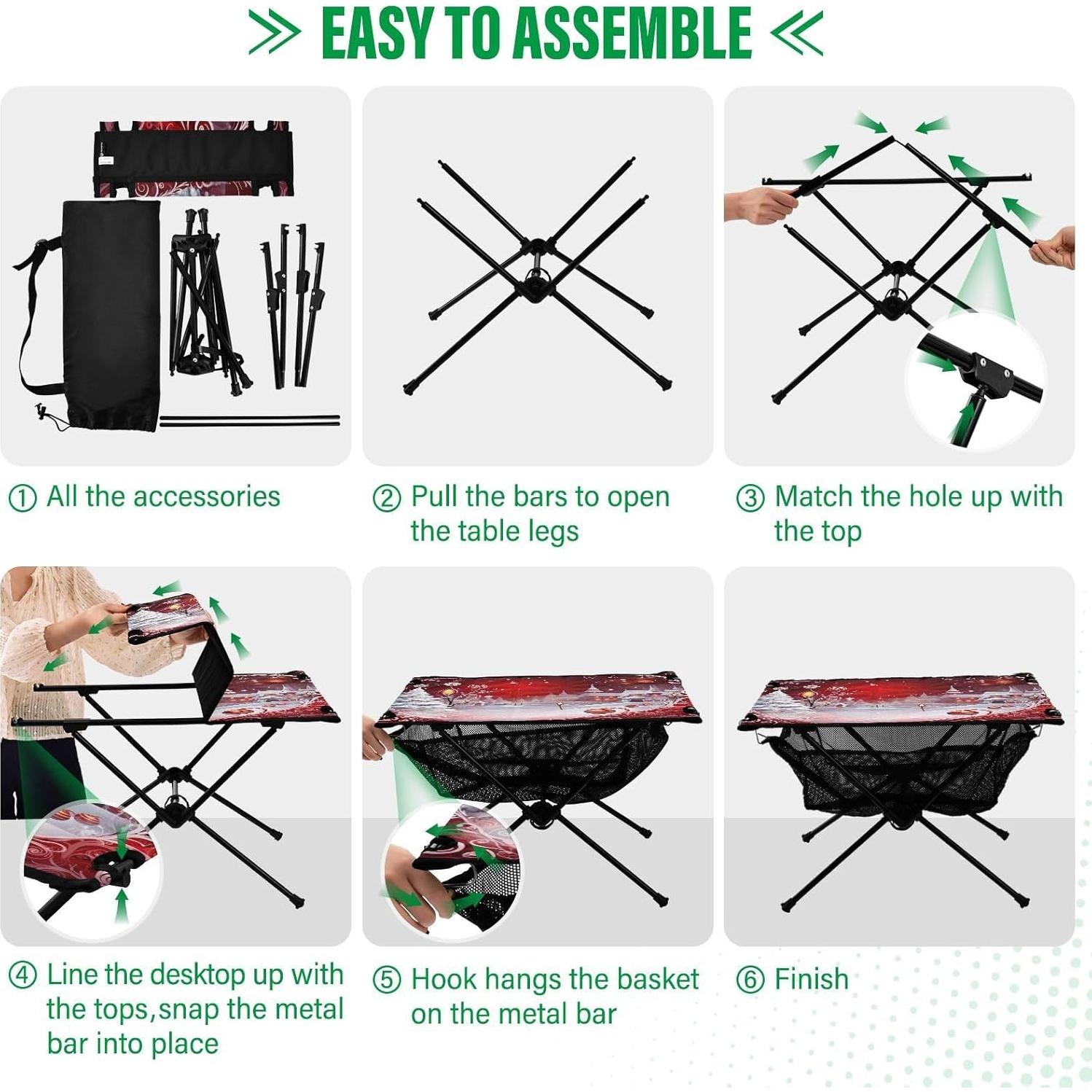 ≫ EASY TO ASSEMBLE ≪

① All the accessories

② Pull the bars to open the table legs

③ Match the hole up with the top

④ Line the desktop up with the tops,snap the metal bar into place

⑤ Hook hangs the basket on the metal bar

⑥ Finish