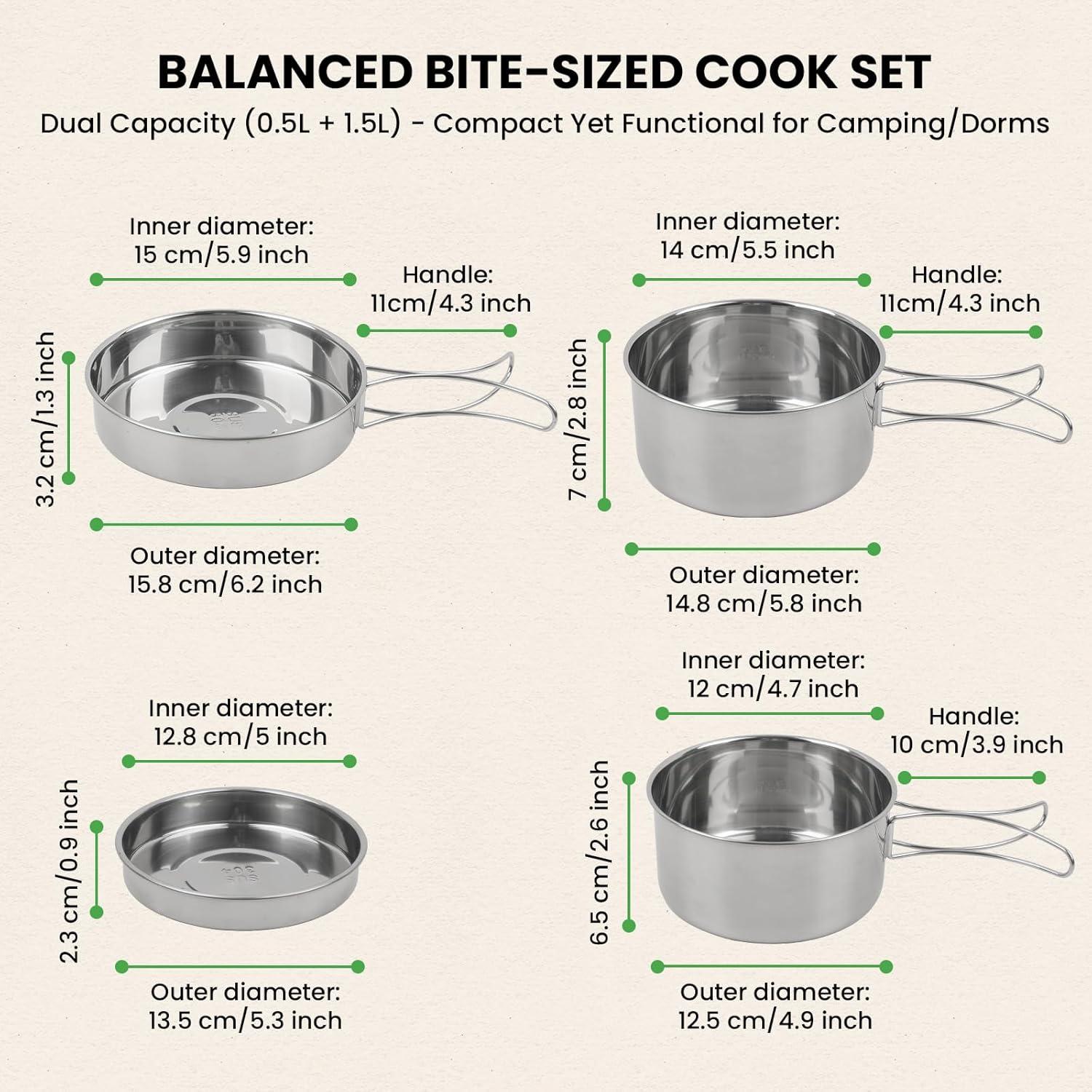 BALANCED BITE-SIZED COOK SET

Dual Capacity (0.5L + 1.5L) - Compact Yet Functional for Camping/Dorms

Inner diameter:
15 cm/5.9 inch

Handle:
11cm/4.3 inch

3.2 cm/1.3 inch

Outer diameter:
15.8 cm/6.2 inch

Inner diameter:
14 cm/5.5 inch

Handle:
11cm/4.3 inch

7 cm/2.8 inch

Outer diameter:
14.8 cm/5.8 inch

Inner diameter:
12.8 cm/5 inch

2.3 cm/0.9 inch

Outer diameter:
13.5 cm/5.3 inch

Inner diameter:
12 cm/4.7 inch

Handle:
10 cm/3.9 inch

6.5 cm/2.6 inch

Outer diameter:
12.5 cm/4.9 inch