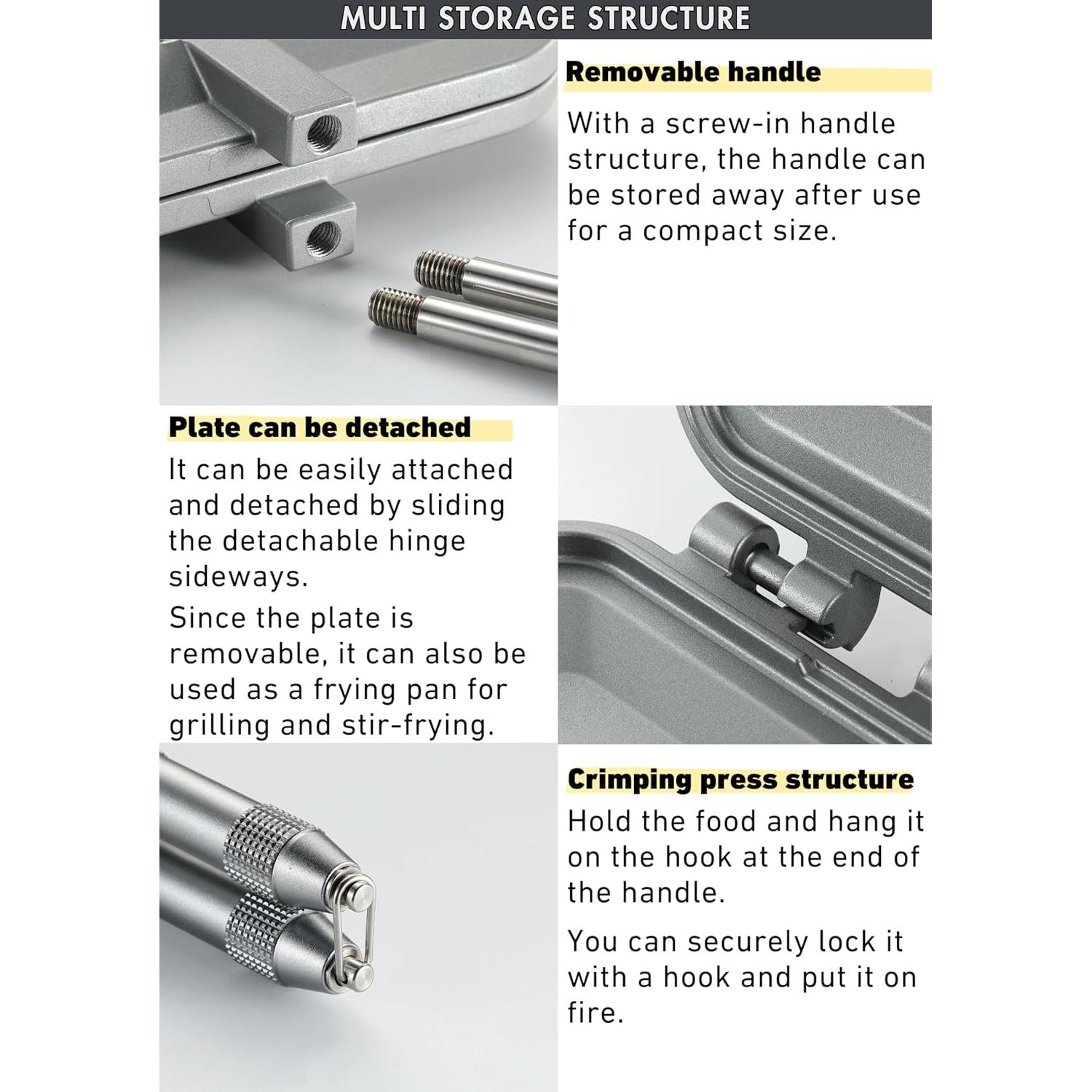 MULTI STORAGE STRUCTURE

Removable handle

With a screw-in handle structure, the handle can be stored away after use for a compact size.

Plate can be detached

It can be easily attached and detached by sliding the detachable hinge sideways.

Since the plate is removable, it can also be used as a frying pan for grilling and stir-frying.

Crimping press structure

Hold the food and hang it on the hook at the end of the handle.

You can securely lock it with a hook and put it on fire.