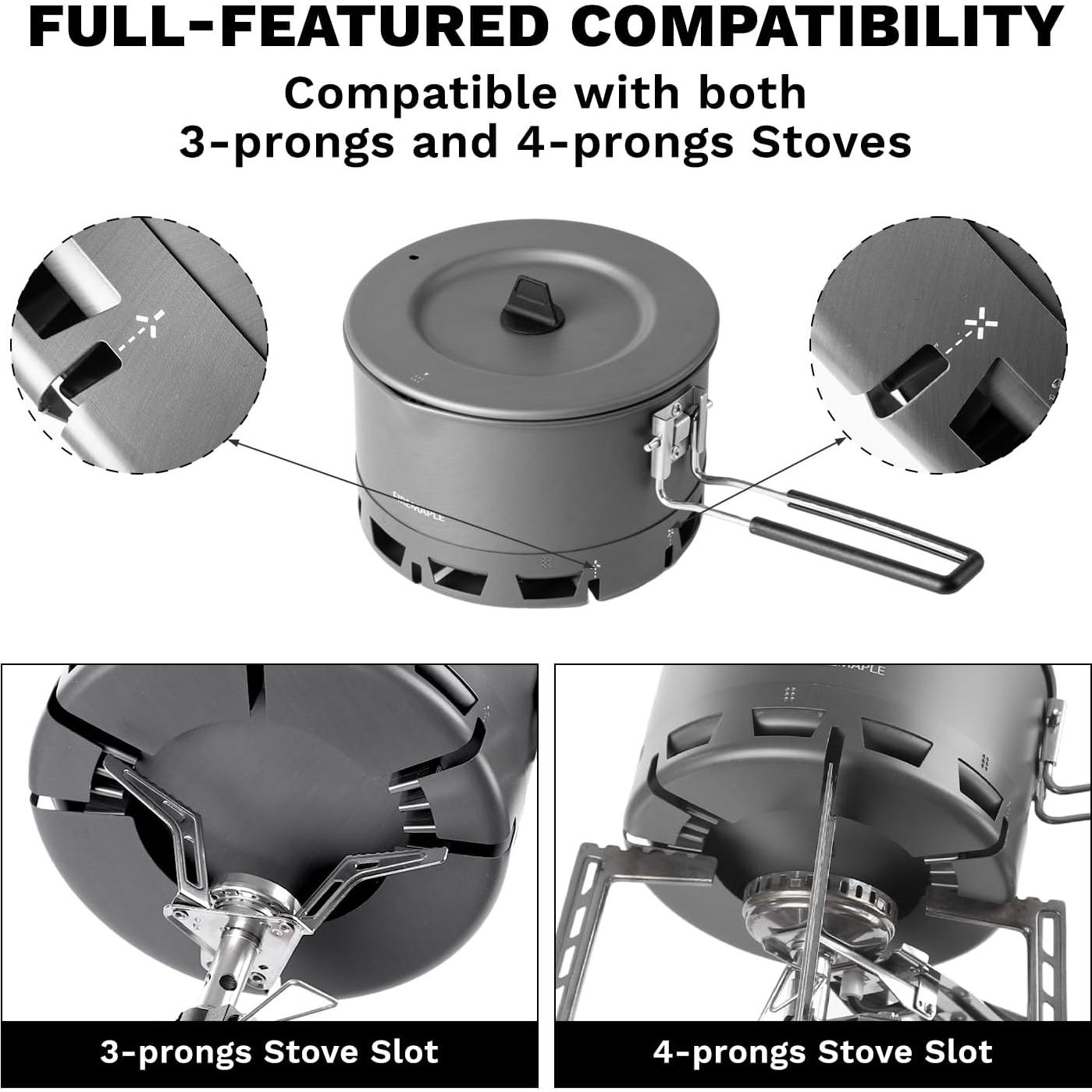 FULL-FEATURED COMPATIBILITY

Compatible with both 3-prongs and 4-prongs Stoves

FIREMAPLE

3-prongs Stove Slot

4-prongs Stove Slot