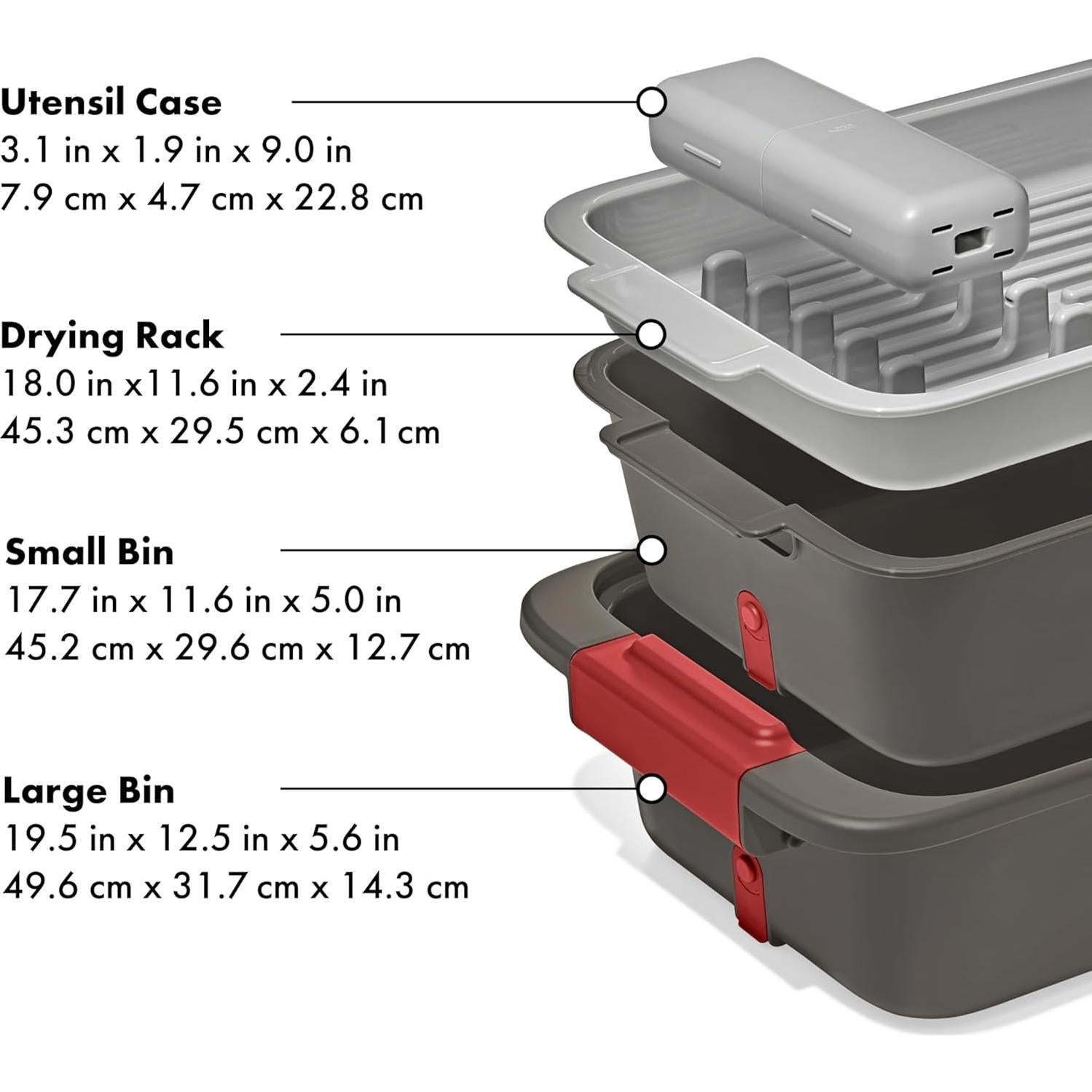 Utensil Case
3.1 in x 1.9 in x 9.0 in
7.9 cm x 4.7 cm x 22.8 cm

Drying Rack
18.0 in x11.6 in x 2.4 in
45.3 cm x 29.5 cm x 6.1 cm

Small Bin
17.7 in x 11.6 in x 5.0 in
45.2 cm x 29.6 cm x 12.7 cm

Large Bin
19.5 in x 12.5 in x 5.6 in
49.6 cm x 31.7 cm x 14.3 cm