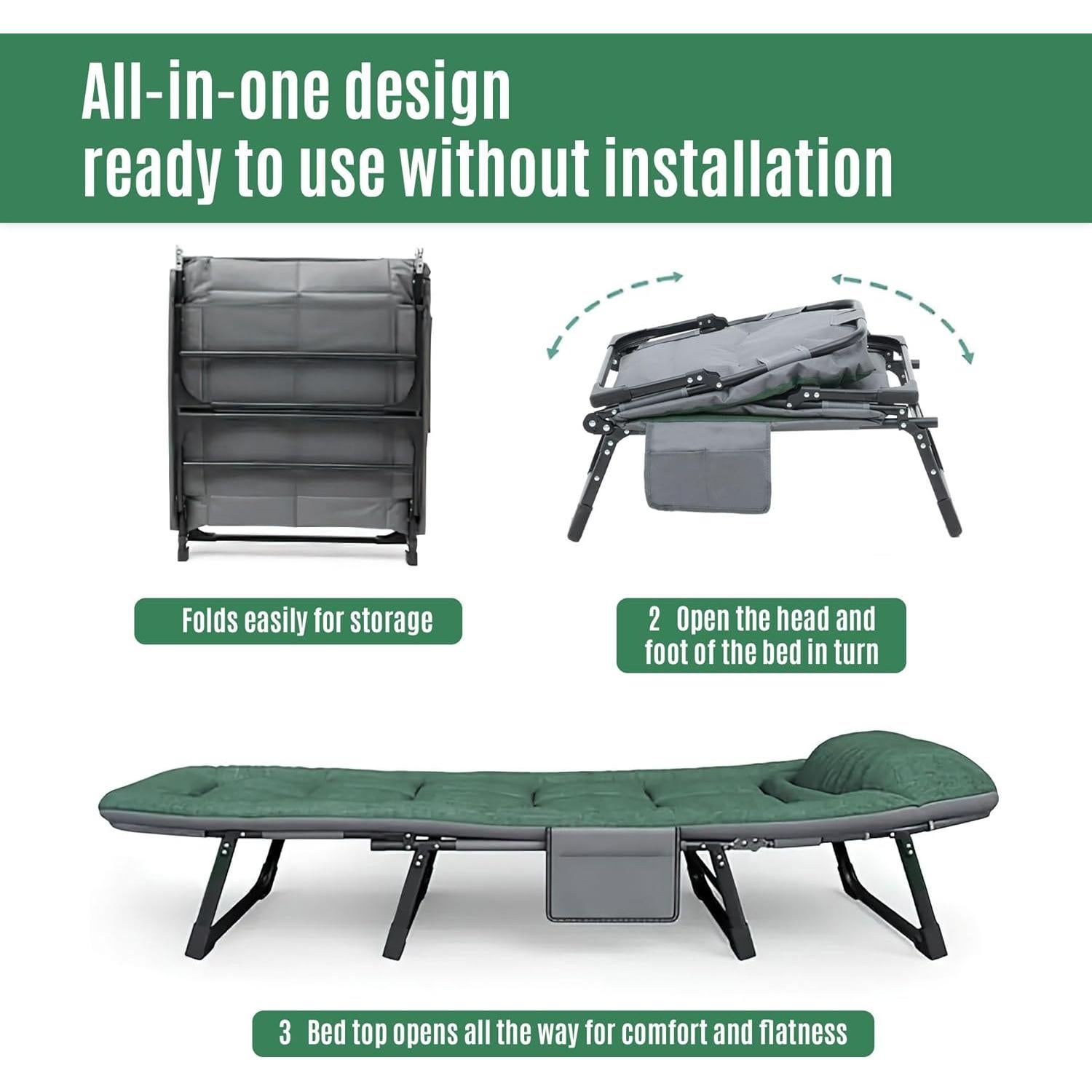 All-in-one design
ready to use without installation

Folds easily for storage

2 Open the head and foot of the bed in turn

3 Bed top opens all the way for comfort and flatness