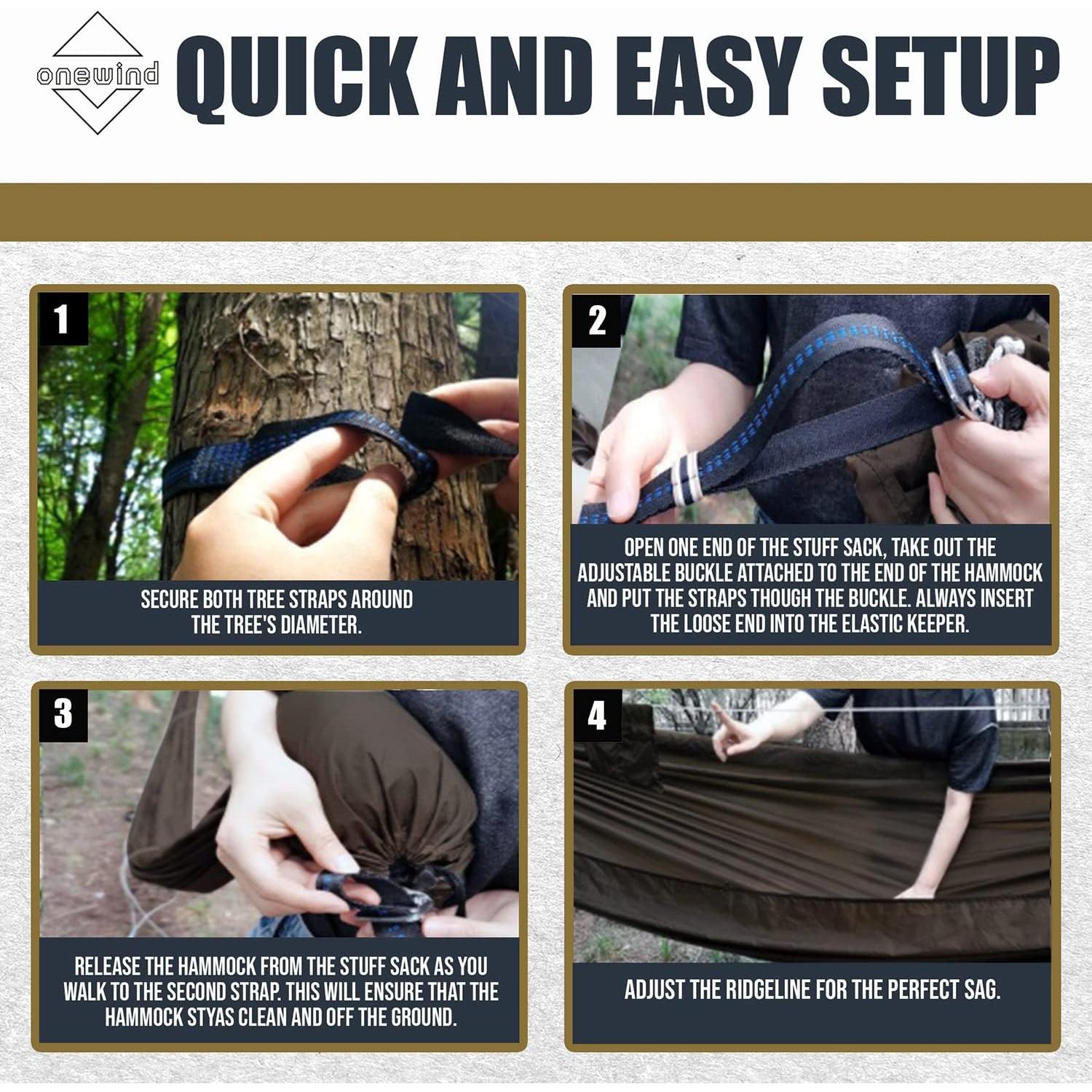 onewind

QUICK AND EASY SETUP

1

SECURE BOTH TREE STRAPS AROUND THE TREE'S DIAMETER.

2

OPEN ONE END OF THE STUFF SACK, TAKE OUT THE ADJUSTABLE BUCKLE ATTACHED TO THE END OF THE HAMMOCK AND PUT THE STRAPS THOUGH THE BUCKLE. ALWAYS INSERT THE LOOSE END INTO THE ELASTIC KEEPER.

3

RELEASE THE HAMMOCK FROM THE STUFF SACK AS YOU WALK TO THE SECOND STRAP. THIS WILL ENSURE THAT THE HAMMOCK STYAS CLEAN AND OFF THE GROUND.

4

ADJUST THE RIDGELINE FOR THE PERFECT SAG.