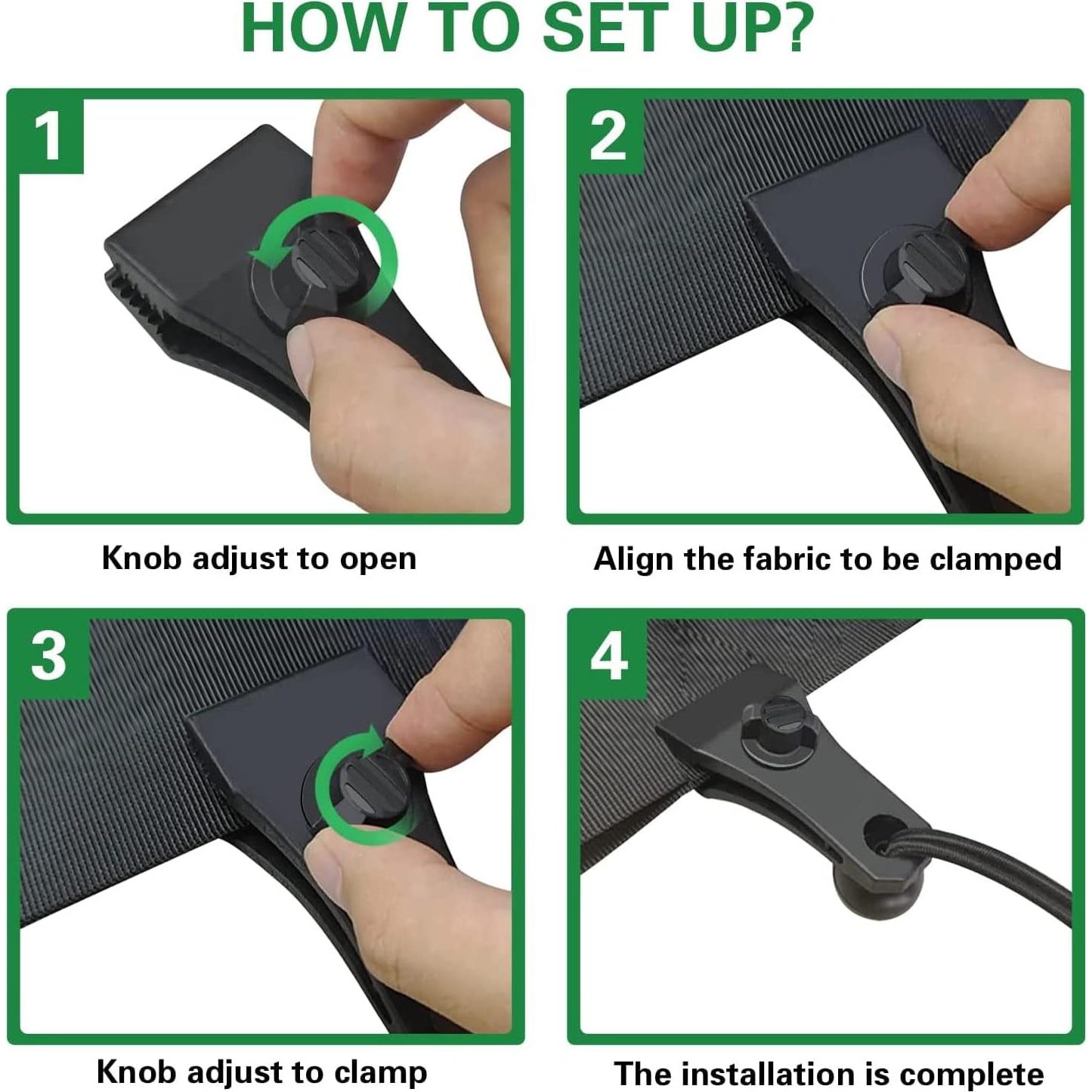 HOW TO SET UP?

1

Knob adjust to open

2

Align the fabric to be clamped

3

Knob adjust to clamp

4

The installation is complete