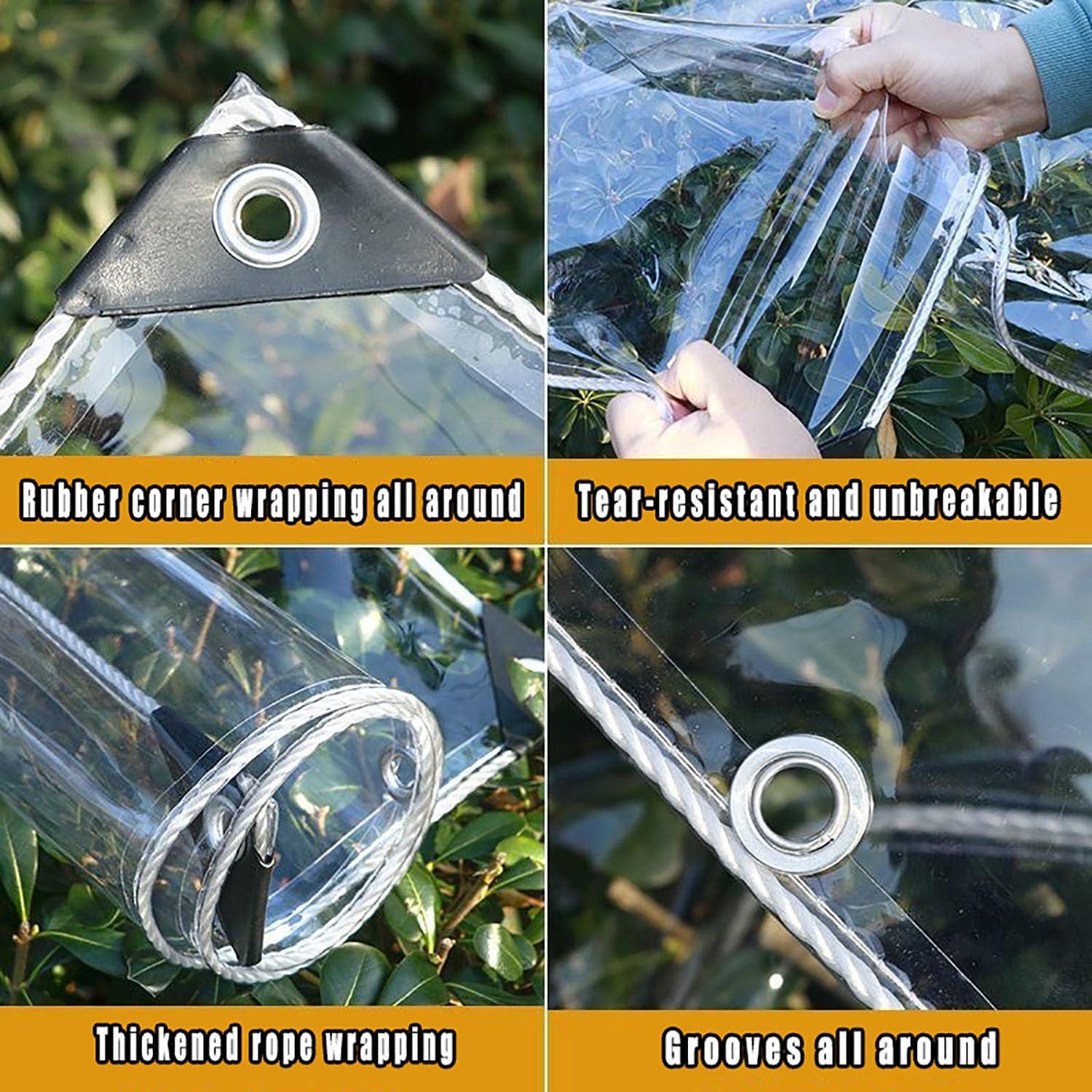 Rubber corner wrapping all around

Tear-resistant and unbreakable

Thickened rope wrapping

Grooves all around