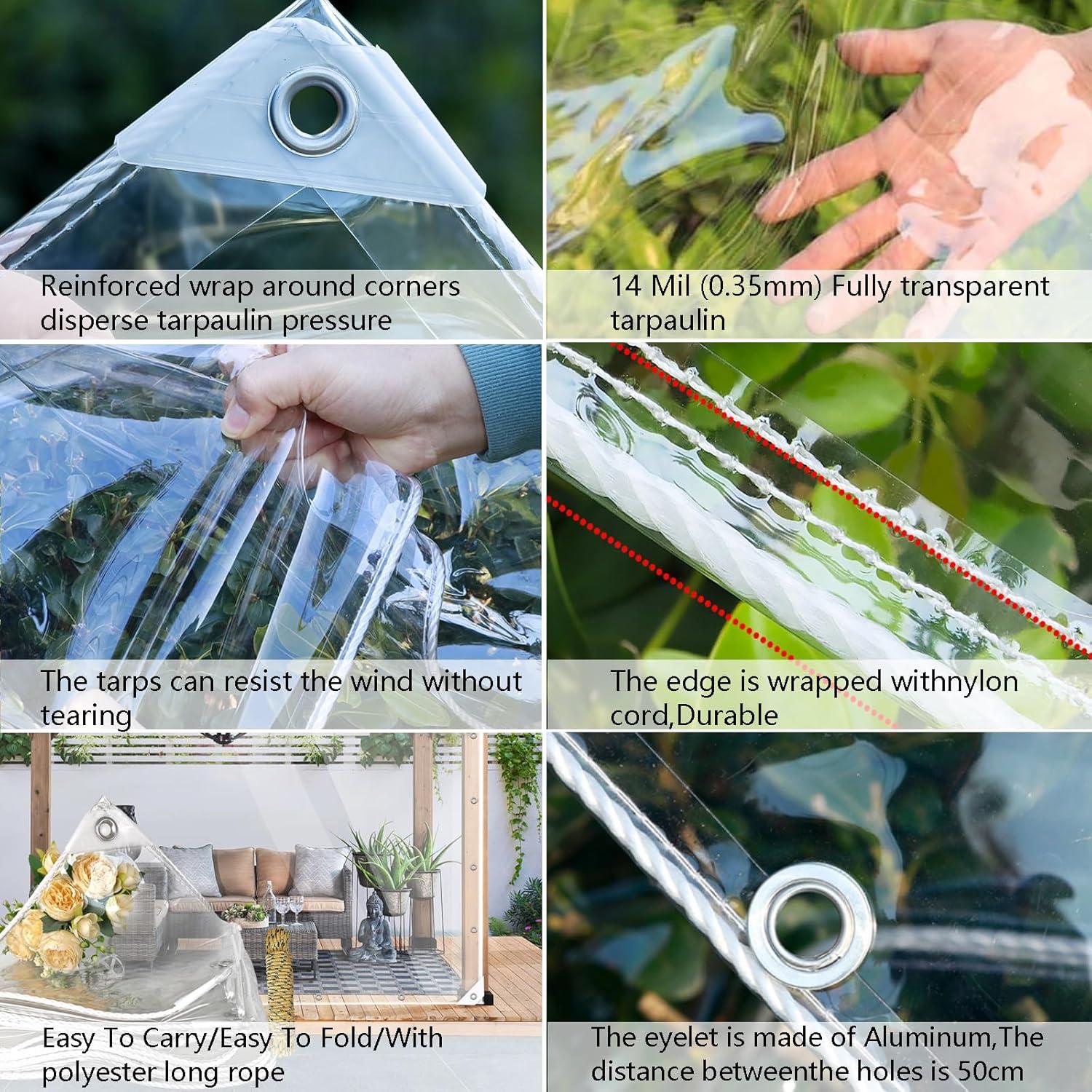 Reinforced wrap around corners disperse tarpaulin pressure

14 Mil (0.35mm) Fully transparent tarpaulin

The tarps can resist the wind without tearing

The edge is wrapped withnylon cord,Durable

Easy To Carry/Easy To Fold/With polyester long rope

The eyelet is made of Aluminum,The distance betweenthe holes is 50cm