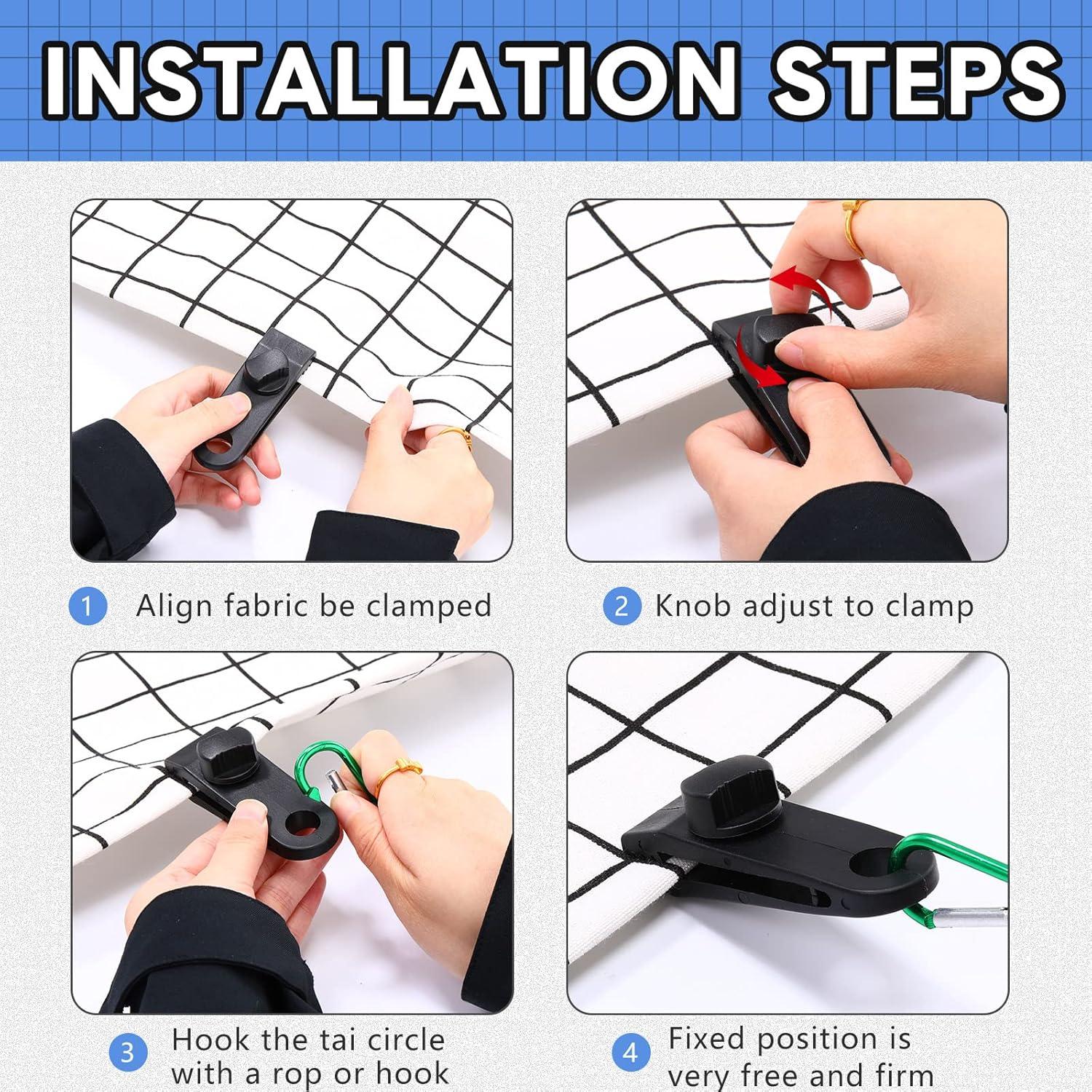 INSTALLATION STEPS

1 Align fabric be clamped

2 Knob adjust to clamp

3 Hook the tai circle with a rop or hook

4 Fixed position is very free and firm