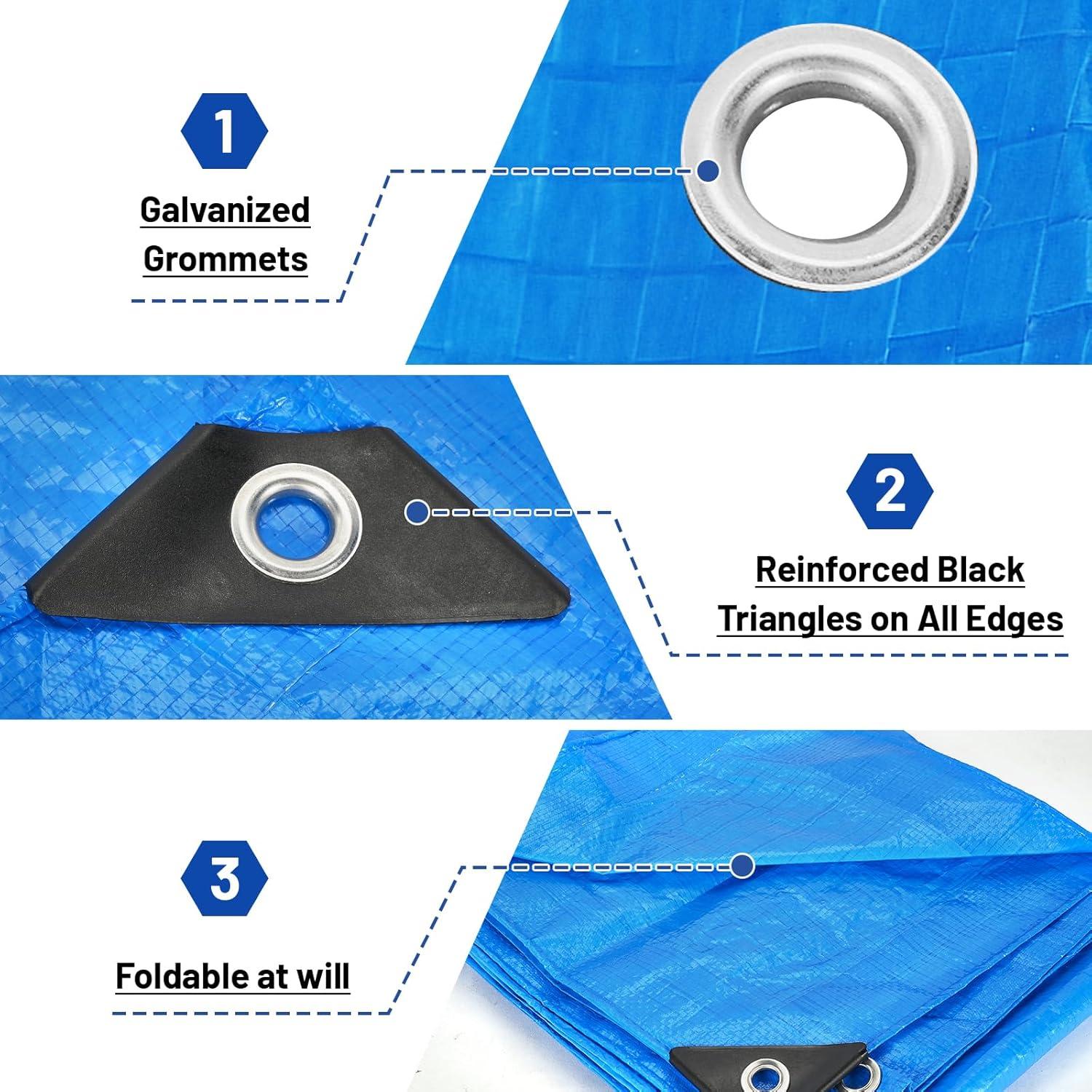 1

Galvanized Grommets

2

Reinforced Black Triangles on All Edges

3

Foldable at will