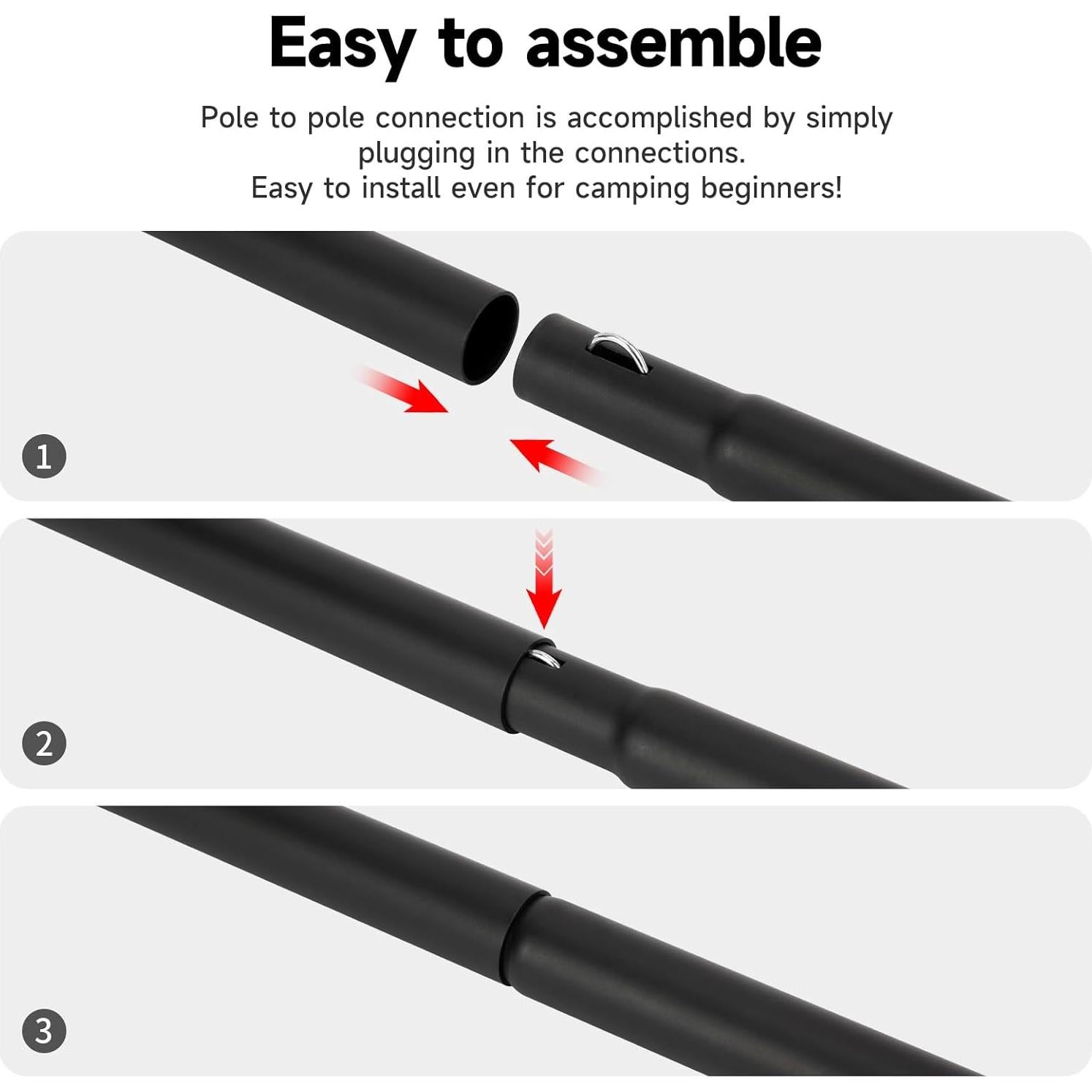 Easy to assemble

Pole to pole connection is accomplished by simply plugging in the connections.
Easy to install even for camping beginners!

1

2

3