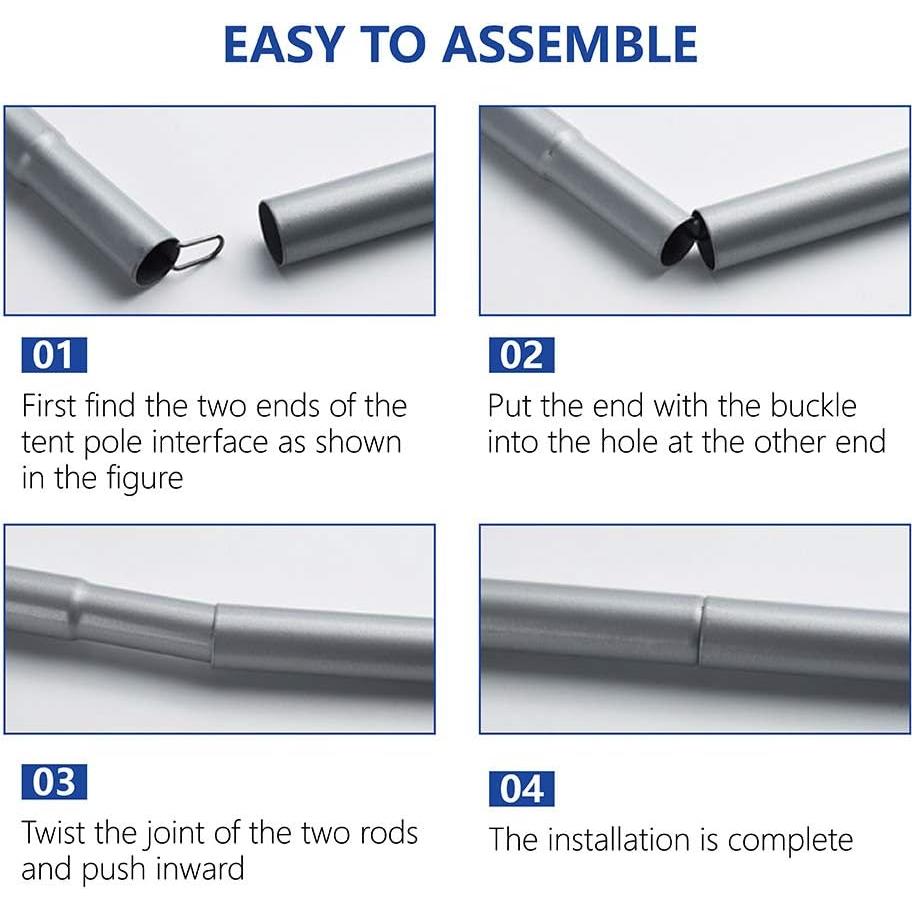 EASY TO ASSEMBLE

01

First find the two ends of the tent pole interface as shown in the figure

02

Put the end with the buckle into the hole at the other end

03

Twist the joint of the two rods and push inward

04

The installation is complete