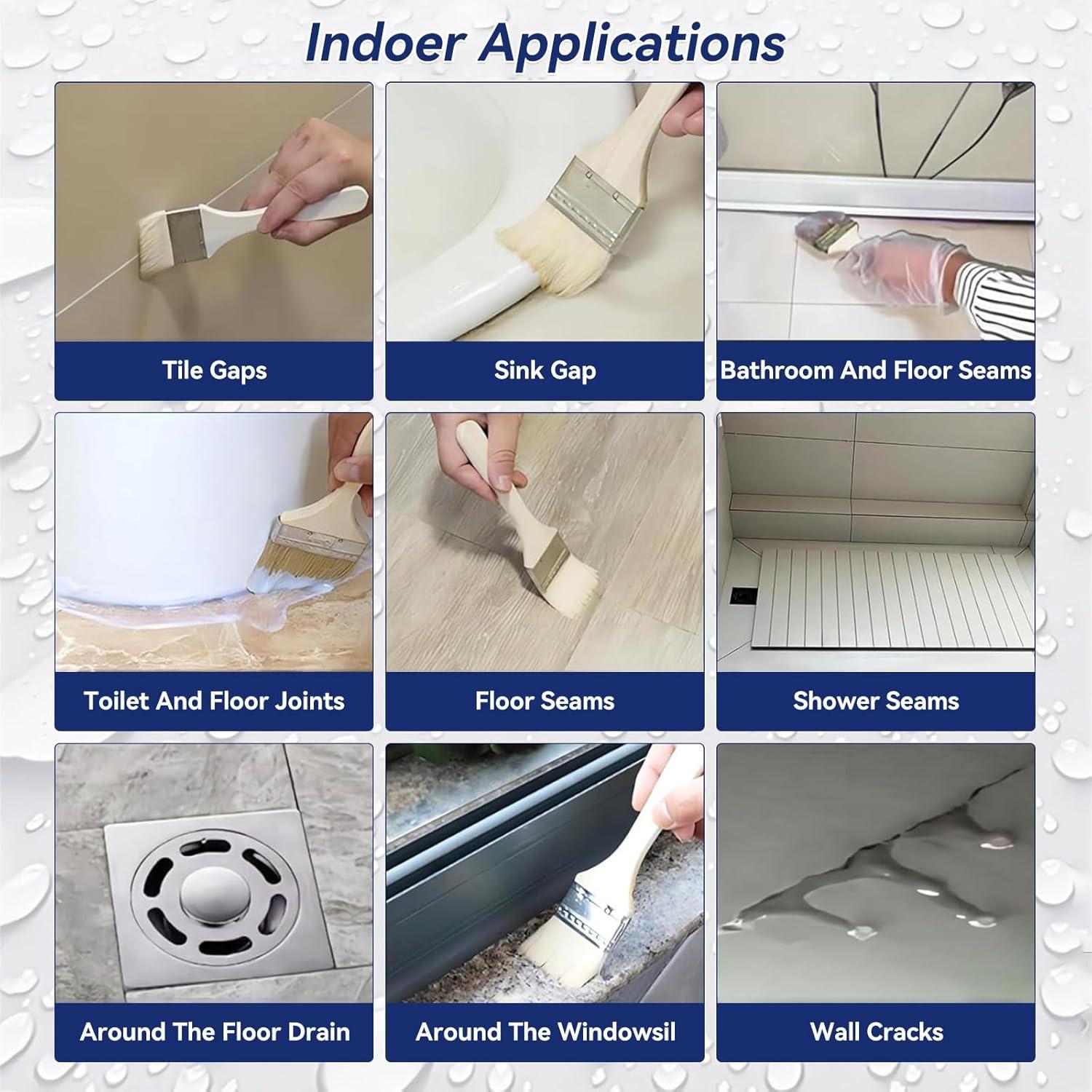 Indoer Applications

Tile Gaps

Sink Gap

Bathroom And Floor Seams

Toilet And Floor Joints

Floor Seams

Shower Seams

Around The Floor Drain

Around The Windowsil

Wall Cracks