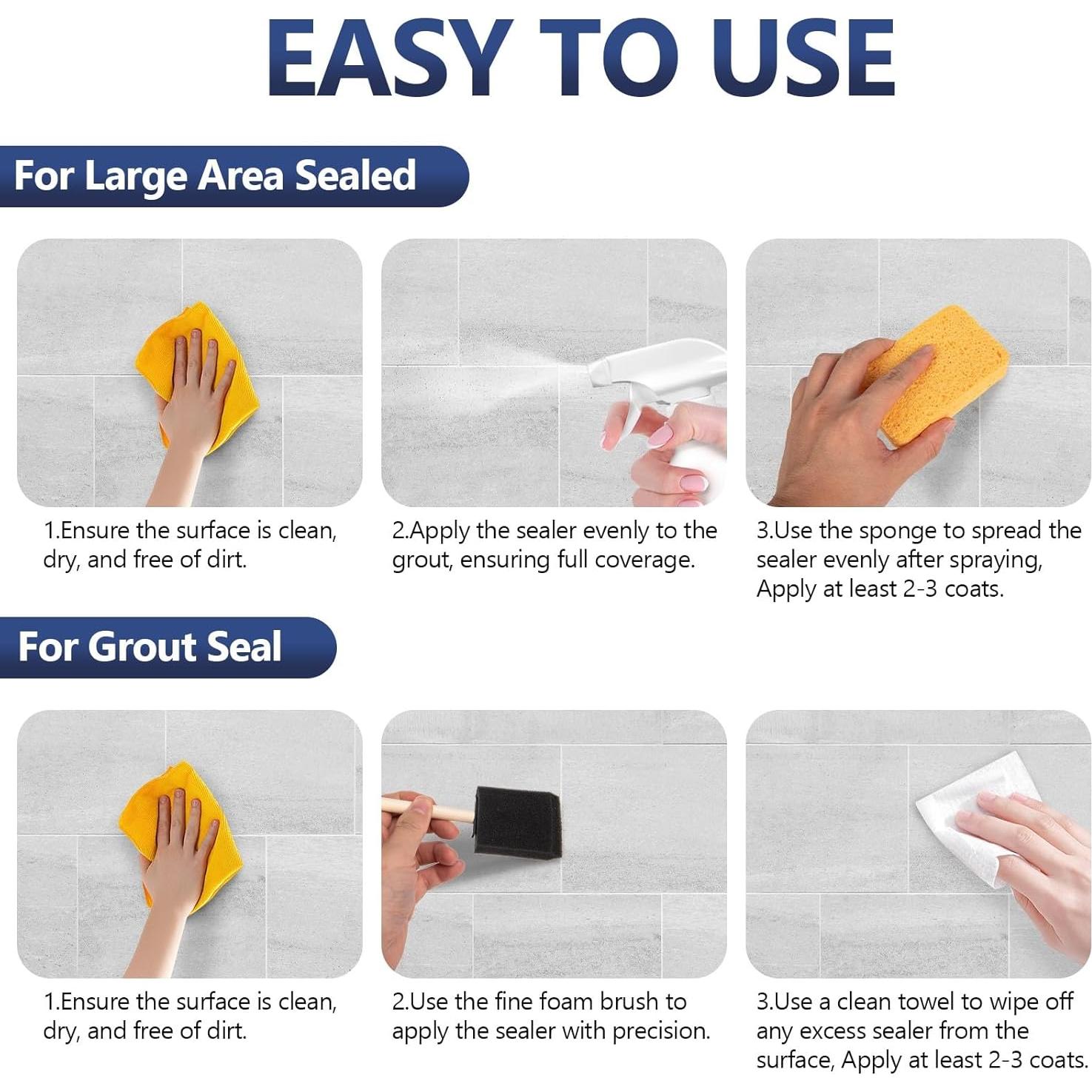 EASY TO USE

For Large Area Sealed

1.Ensure the surface is clean, dry, and free of dirt.

2.Apply the sealer evenly to the grout, ensuring full coverage.

3.Use the sponge to spread the sealer evenly after spraying, Apply at least 2-3 coats.

For Grout Seal

1.Ensure the surface is clean, dry, and free of dirt.

2.Use the fine foam brush to apply the sealer with precision.

3.Use a clean towel to wipe off any excess sealer from the surface, Apply at least 2-3 coats.