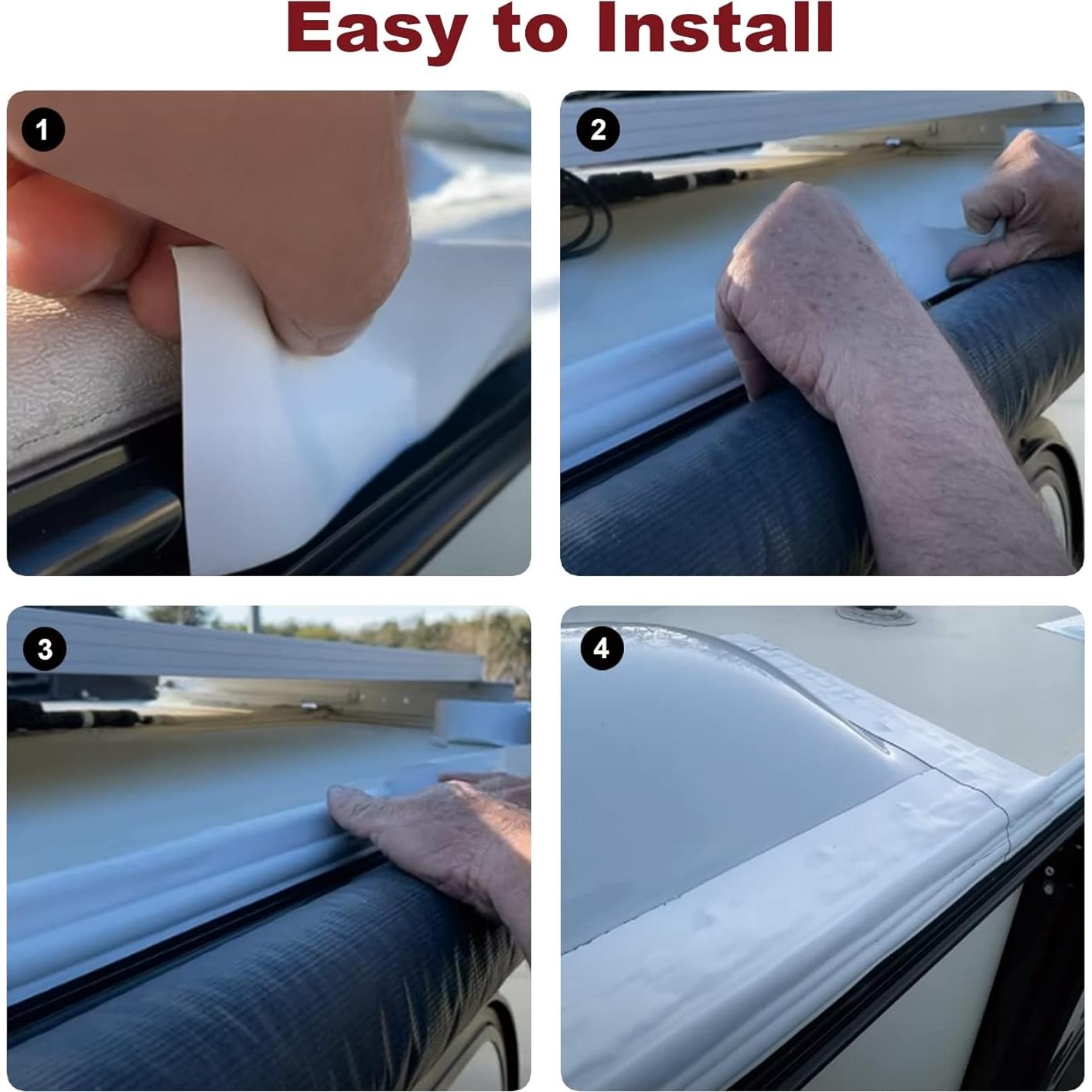 Easy to Install

1

2

3

4