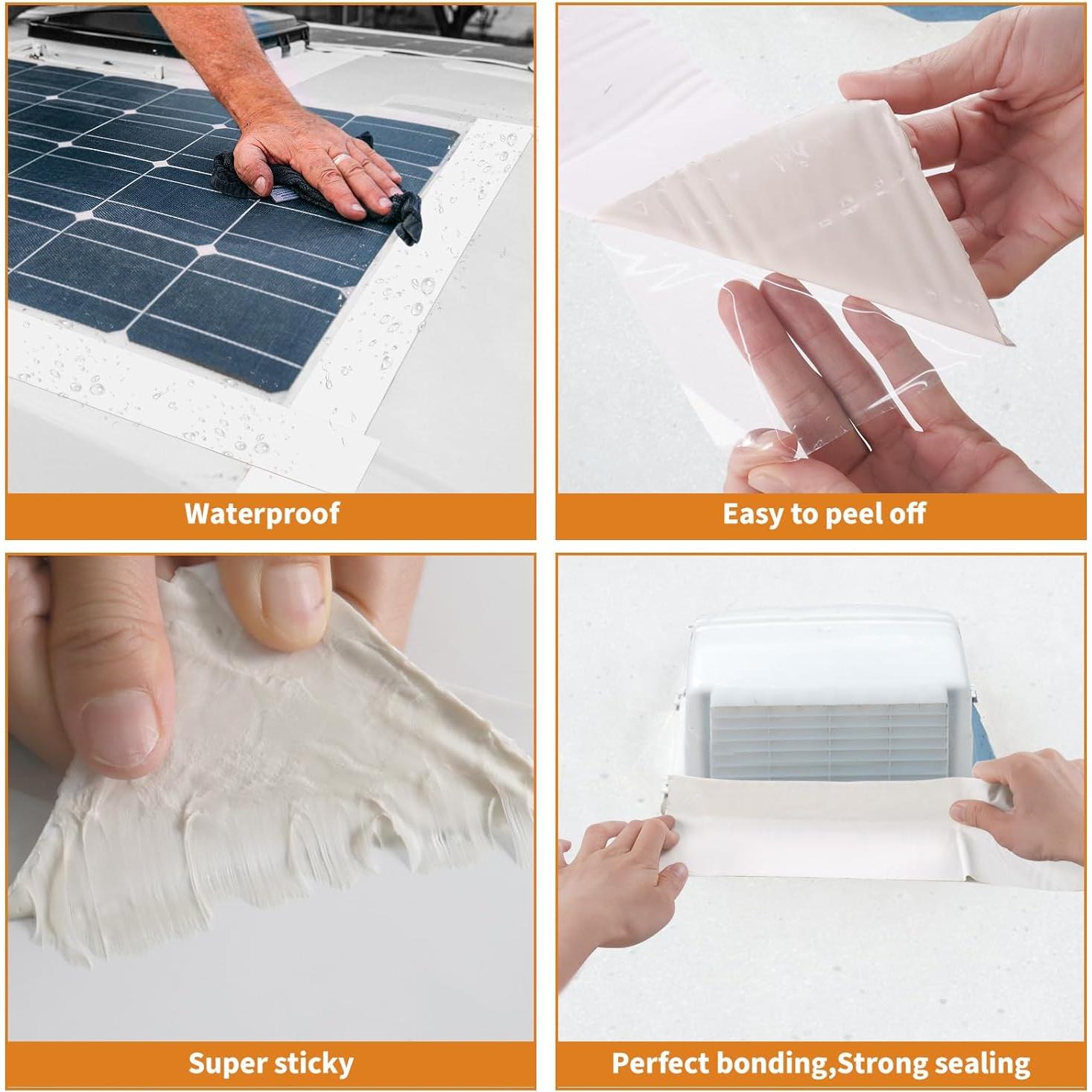 Waterproof

Easy to peel off

Super sticky

Perfect bonding,Strong sealing