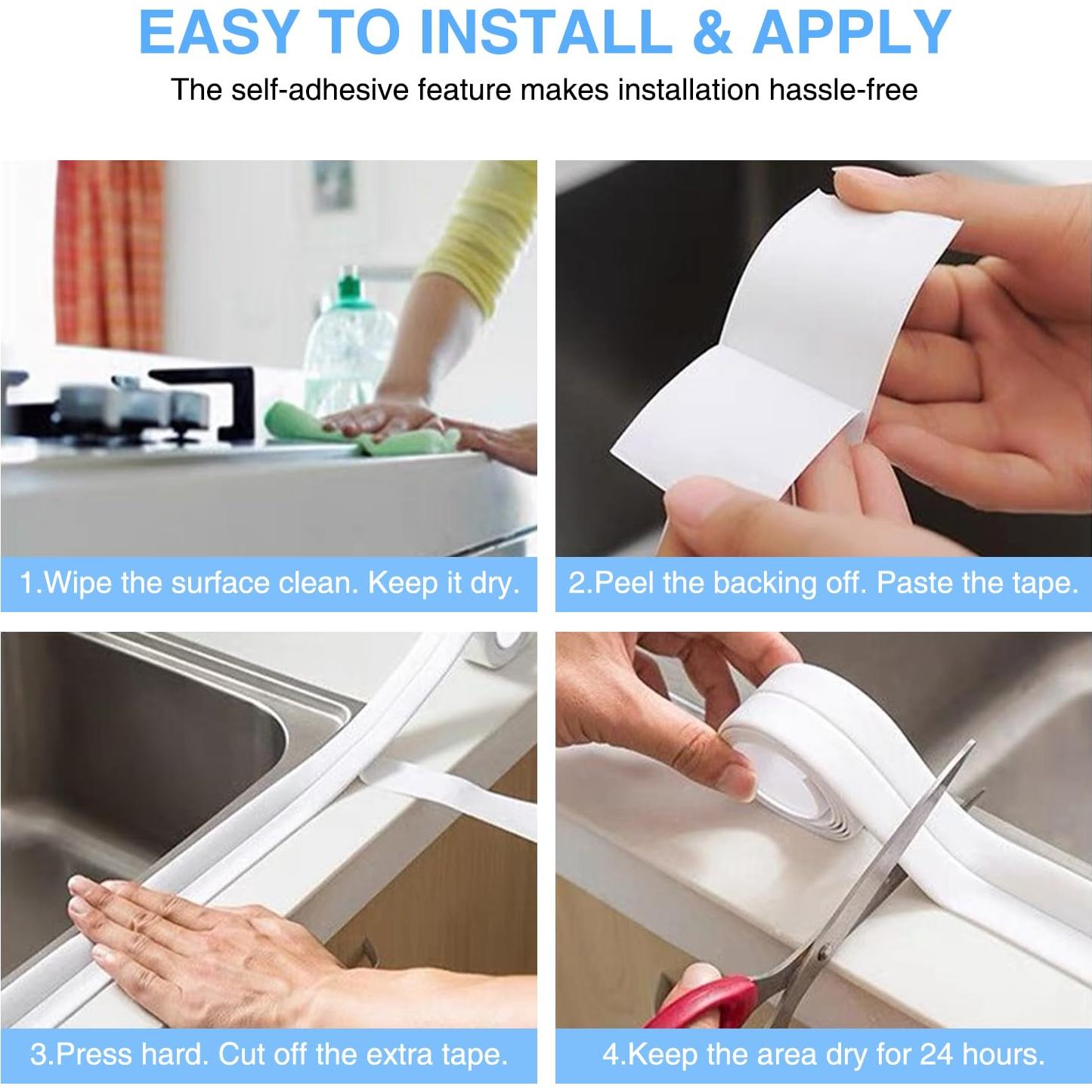 EASY TO INSTALL & APPLY

The self-adhesive feature makes installation hassle-free

1.Wipe the surface clean. Keep it dry.

2.Peel the backing off. Paste the tape.

3.Press hard. Cut off the extra tape.

4.Keep the area dry for 24 hours.