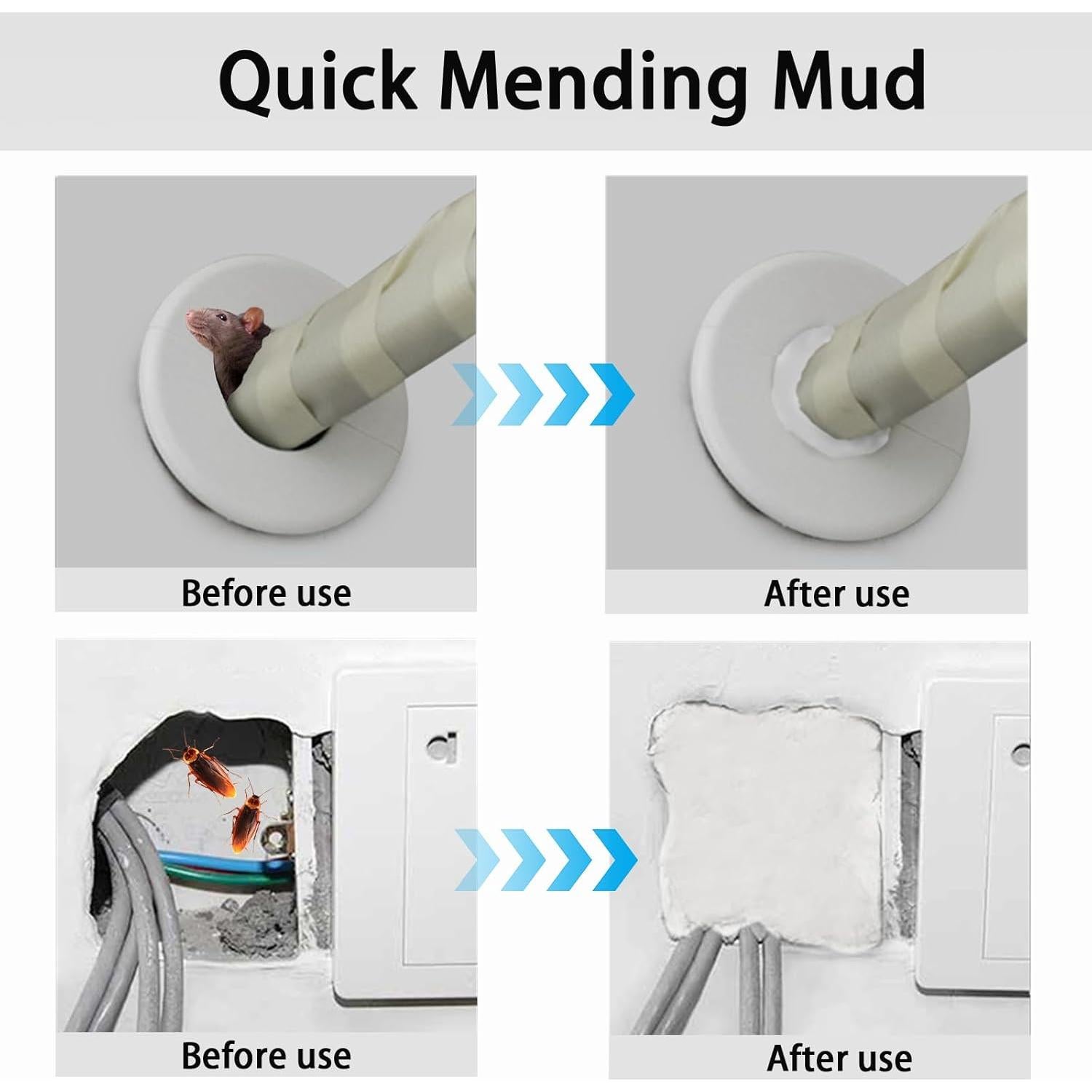 Quick Mending Mud

Before use

After use

Before use

After use