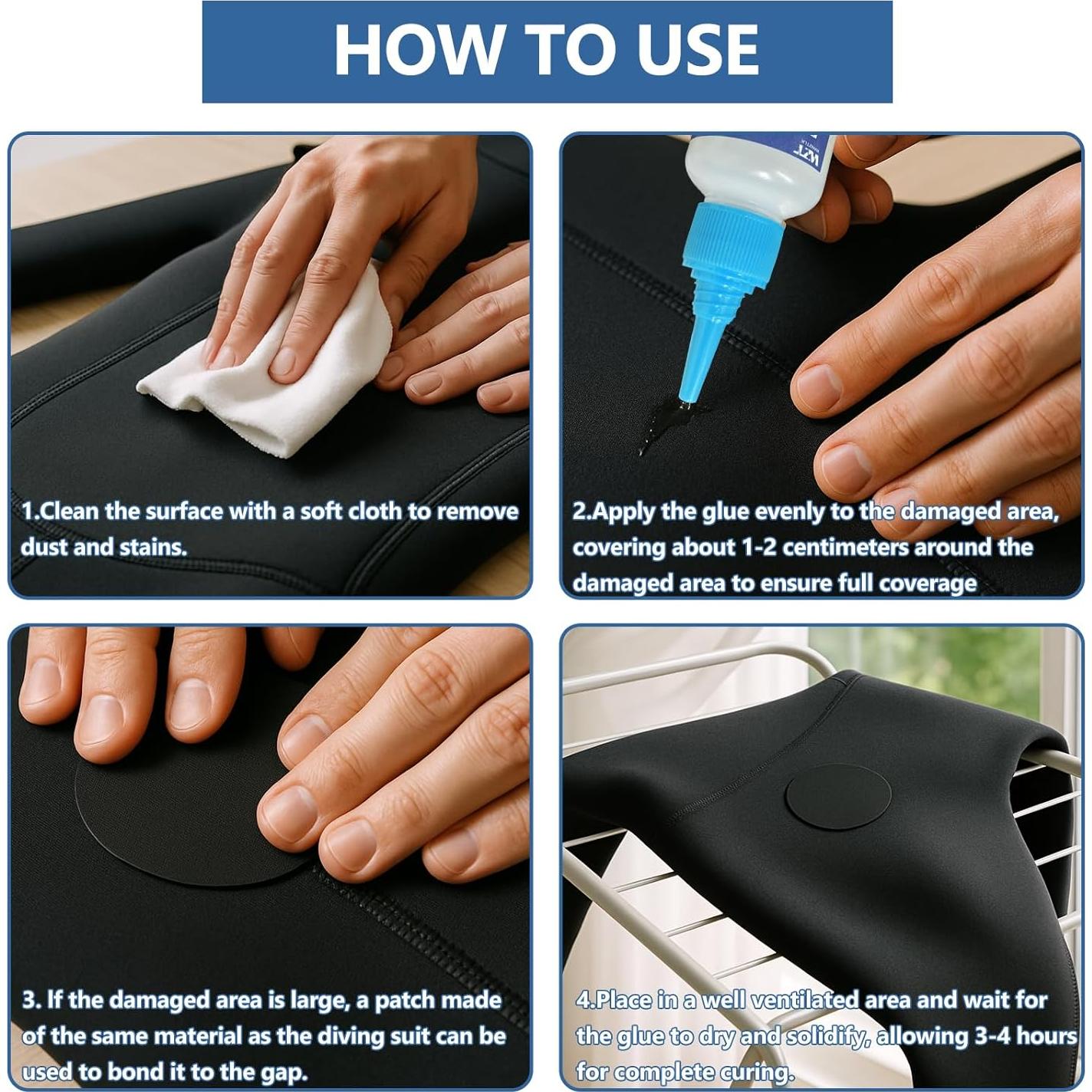 HOW TO USE

1.Clean the surface with a soft cloth to remove dust and stains.

2.Apply the glue evenly to the damaged area, covering about 1-2 centimeters around the damaged area to ensure full coverage

3. If the damaged area is large, a patch made of the same material as the diving suit can be used to bond it to the gap.

4.Place in a well ventilated area and wait for the glue to dry and solidify, allowing 3-4 hours for complete curing.