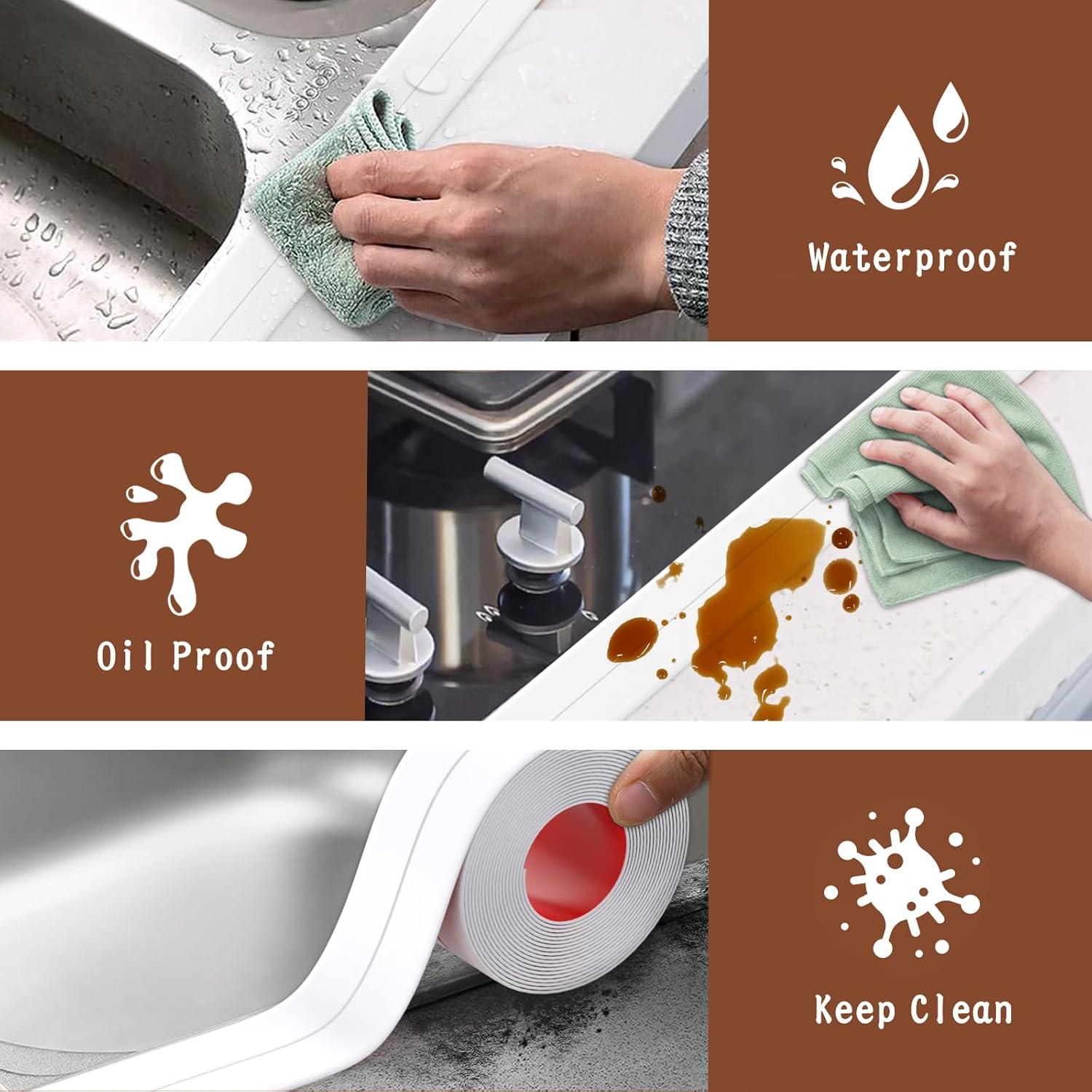 Waterproof

Oil Proof

Keep Clean