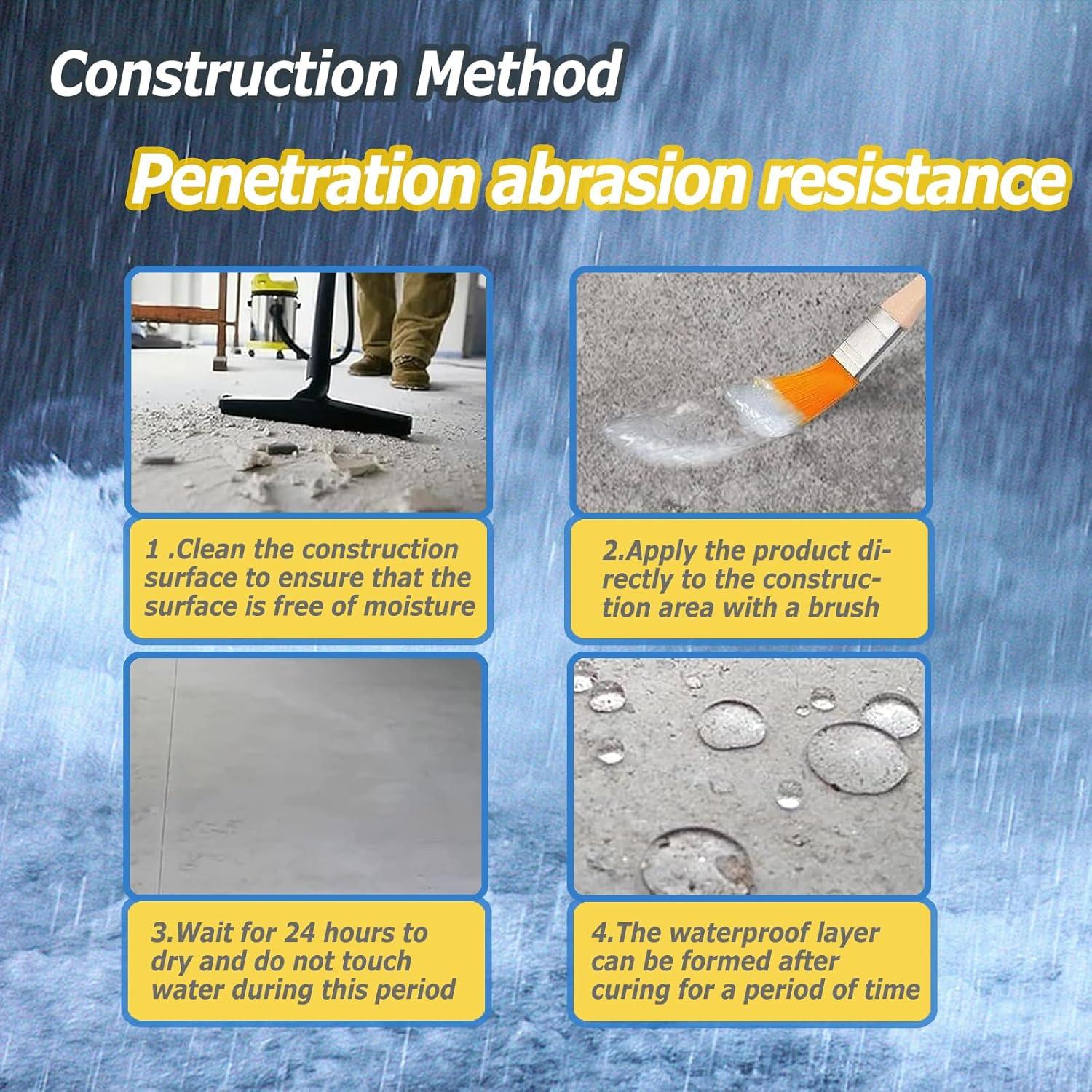 Construction Method

Penetration abrasion resistance

1 .Clean the construction surface to ensure that the surface is free of moisture

2.Apply the product directly to the construction area with a brush

3.Wait for 24 hours to dry and do not touch water during this period

4.The waterproof layer can be formed after curing for a period of time