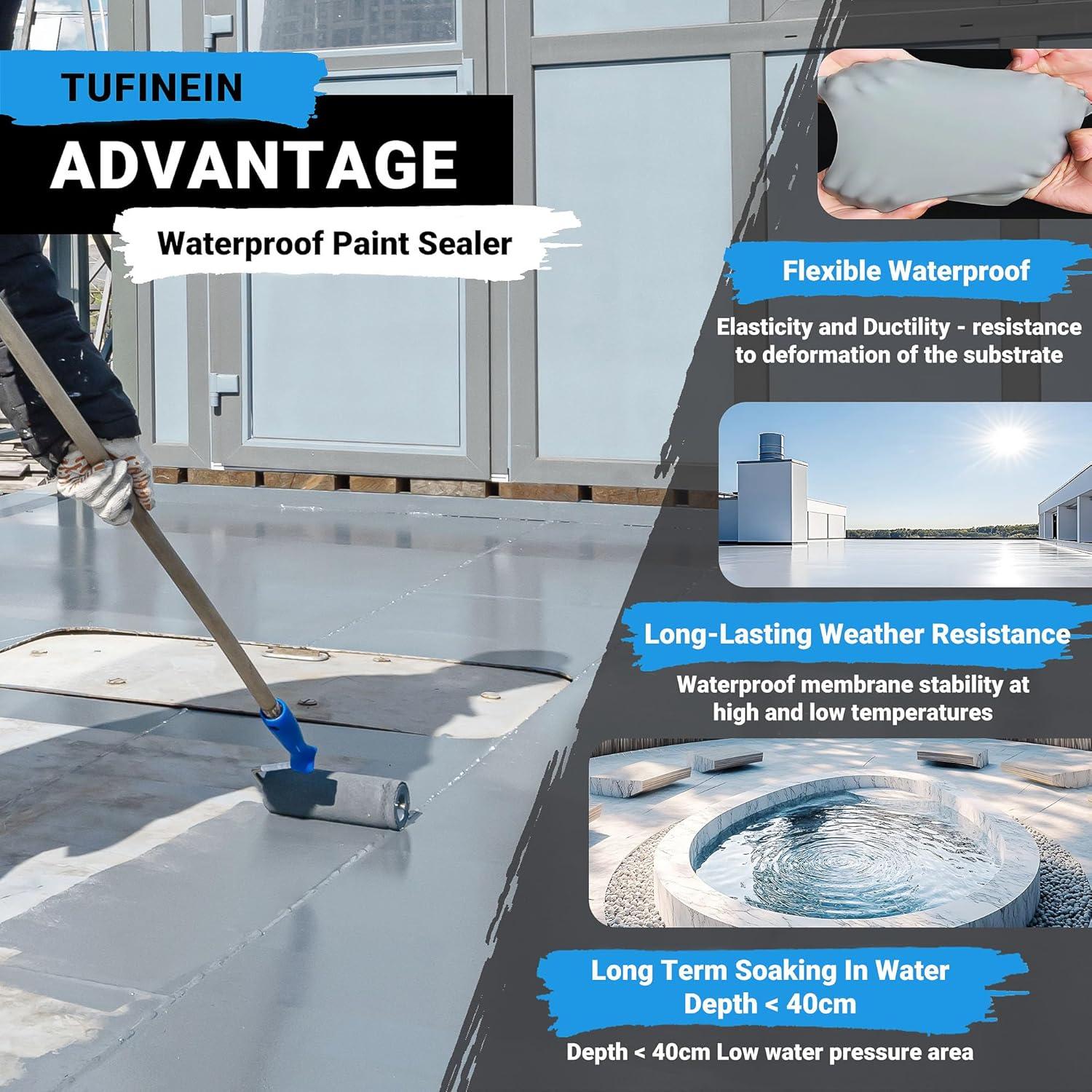 TUFINEIN

ADVANTAGE

Waterproof Paint Sealer

Flexible Waterproof

Elasticity and Ductility - resistance to deformation of the substrate

Long-Lasting Weather Resistance

Waterproof membrane stability at high and low temperatures

Long Term Soaking In Water Depth < 40cm

Depth < 40cm Low water pressure area