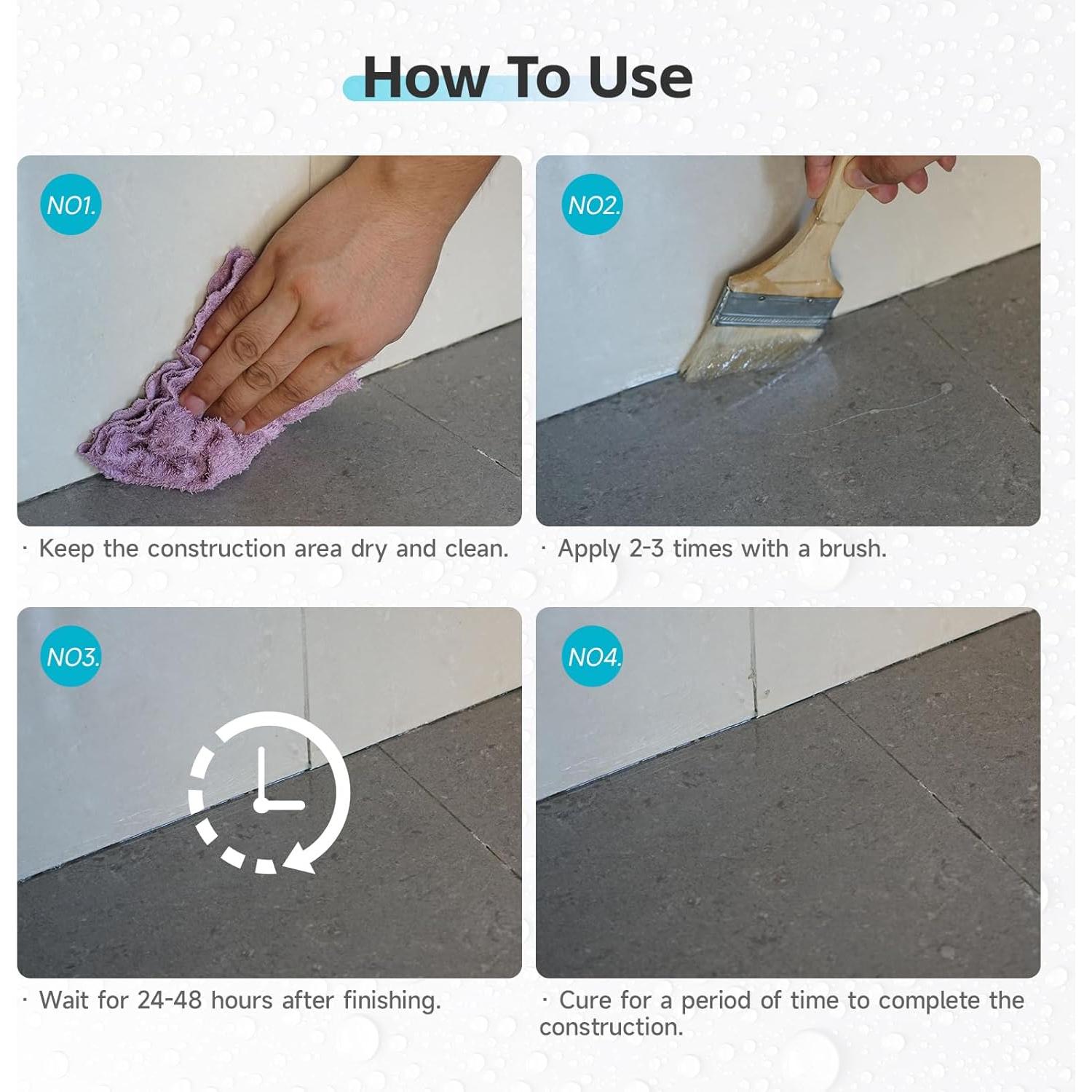 How To Use

NO1.

· Keep the construction area dry and clean.

NO2.

· Apply 2-3 times with a brush.

NO3.

· Wait for 24-48 hours after finishing.

NO4.

· Cure for a period of time to complete the construction.