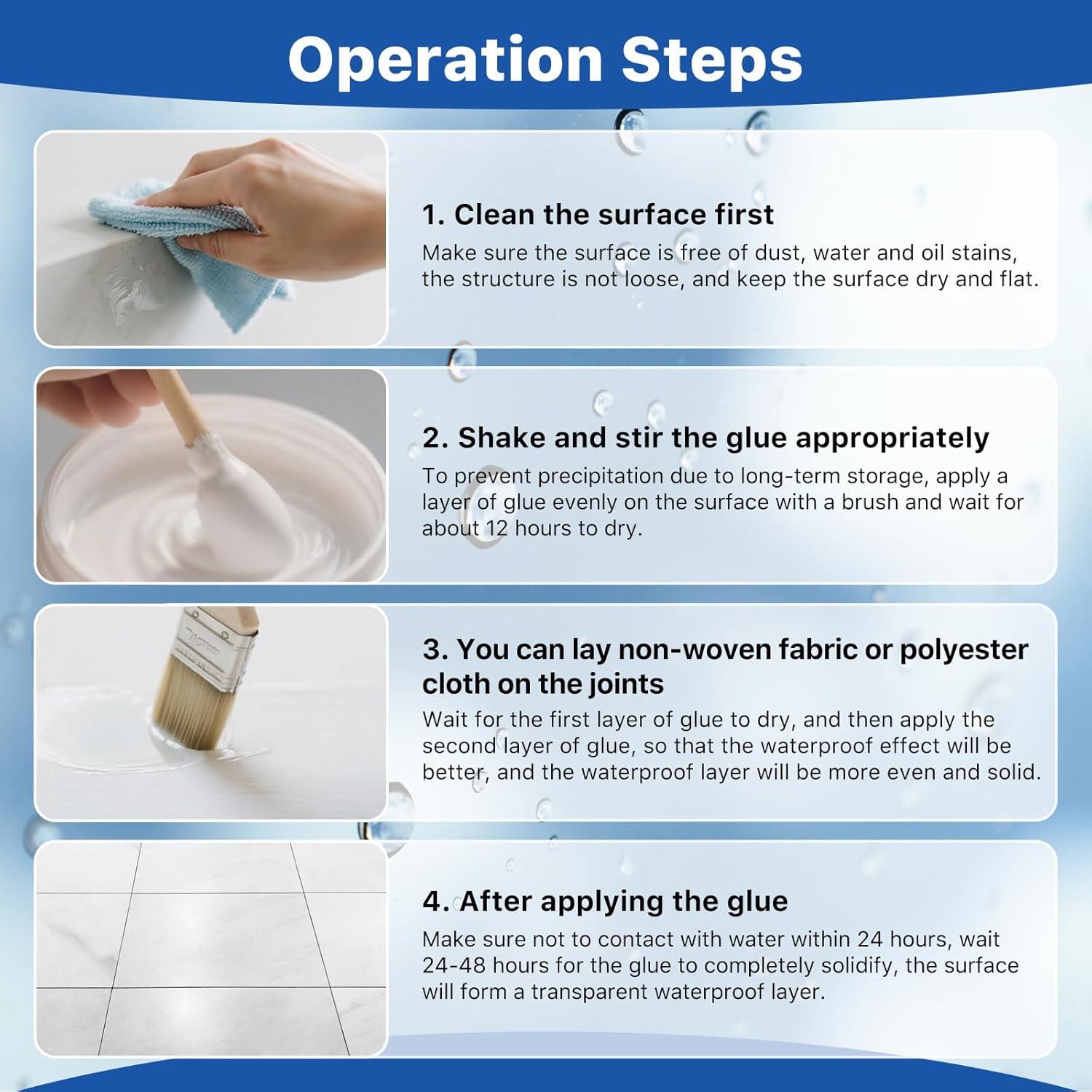 Operation Steps

1. Clean the surface first
Make sure the surface is free of dust, water and oil stains, the structure is not loose, and keep the surface dry and flat.

2. Shake and stir the glue appropriately
To prevent precipitation due to long-term storage, apply a layer of glue evenly on the surface with a brush and wait for about 12 hours to dry.

3. You can lay non-woven fabric or polyester cloth on the joints
Wait for the first layer of glue to dry, and then apply the second layer of glue, so that the waterproof effect will be better, and the waterproof layer will be more even and solid.

4. After applying the glue
Make sure not to contact with water within 24 hours, wait 24-48 hours for the glue to completely solidify, the surface will form a transparent waterproof layer.