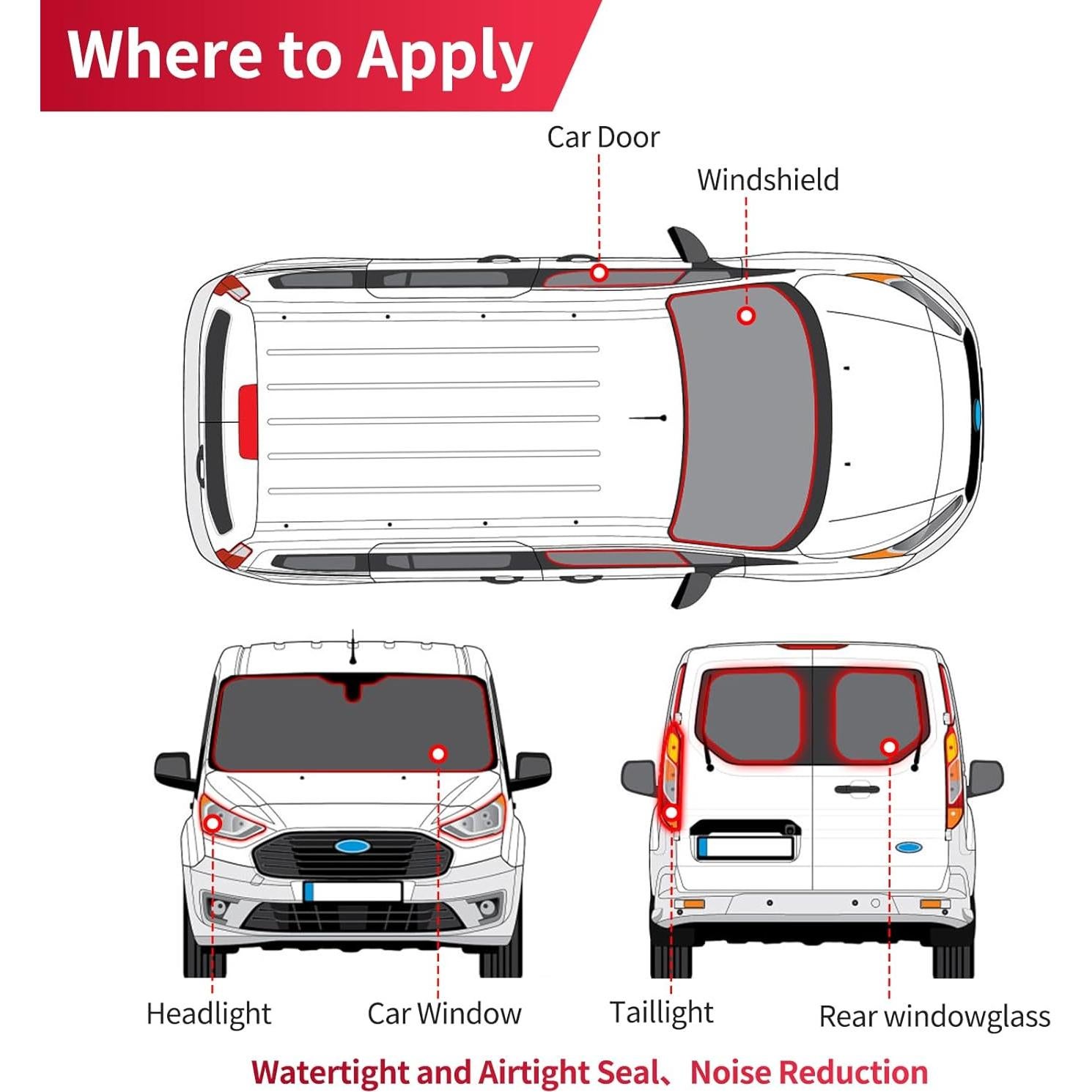 Where to Apply

Car Door

Windshield

Headlight

Car Window

Taillight

Rear windowglass

Watertight and Airtight Seal、Noise Reduction