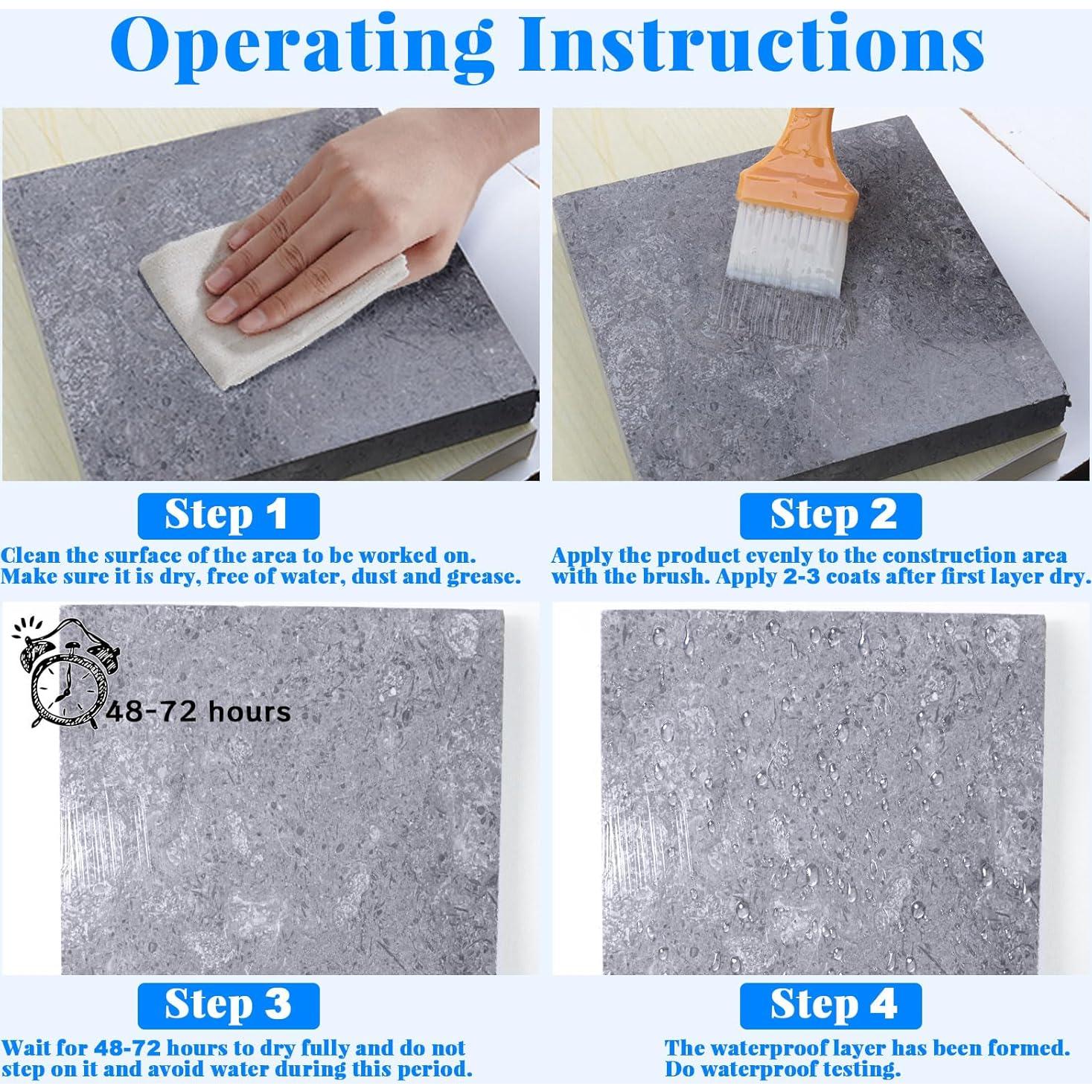 Operating Instructions

Step 1

Clean the surface of the area to be worked on. Make sure it is dry, free of water, dust and grease.

Step 2

Apply the product evenly to the construction area with the brush. Apply 2-3 coats after first layer dry.

48-72 hours

Step 3

Wait for 48-72 hours to dry fully and do not step on it and avoid water during this period.

Step 4

The waterproof layer has been formed. Do waterproof testing.