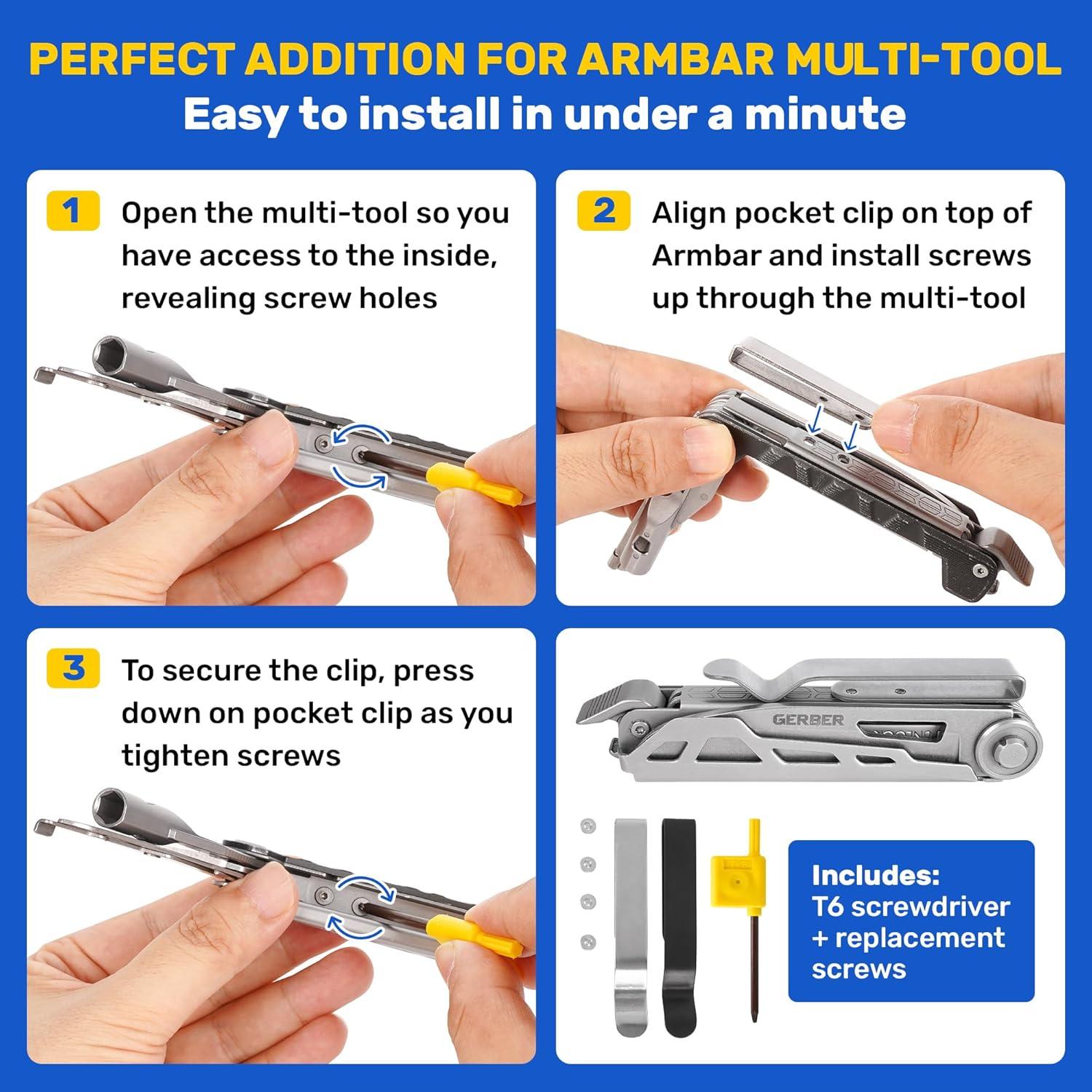 PERFECT ADDITION FOR ARMBAR MULTI-TOOL
Easy to install in under a minute

1 Open the multi-tool so you have access to the inside, revealing screw holes

2 Align pocket clip on top of Armbar and install screws up through the multi-tool

3 To secure the clip, press down on pocket clip as you tighten screws

GERBER

Includes:
T6 screwdriver
+ replacement screws