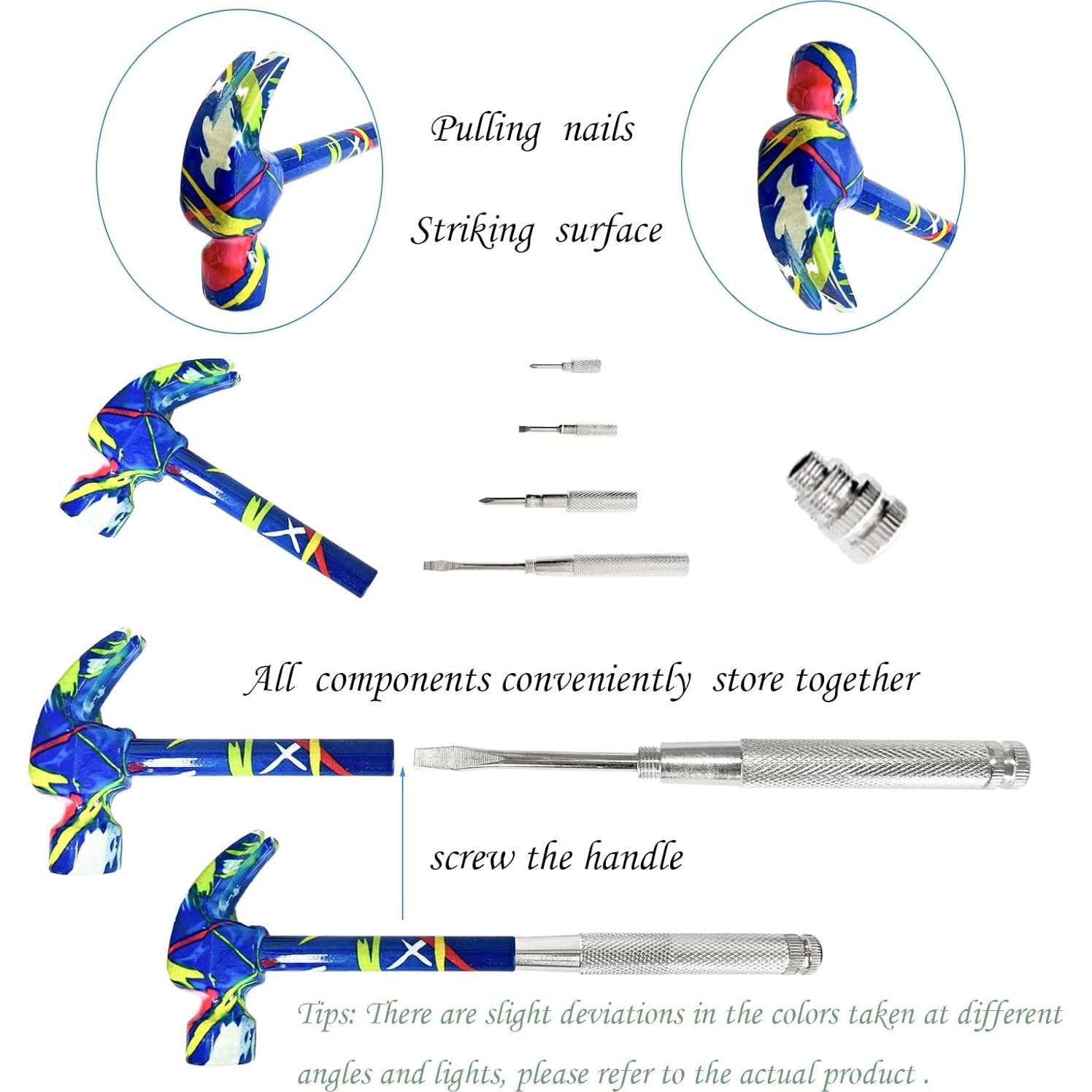 Pulling nails

Striking surface

All components conveniently store together

screw the handle

Tips: There are slight deviations in the colors taken at different angles and lights, please refer to the actual product .