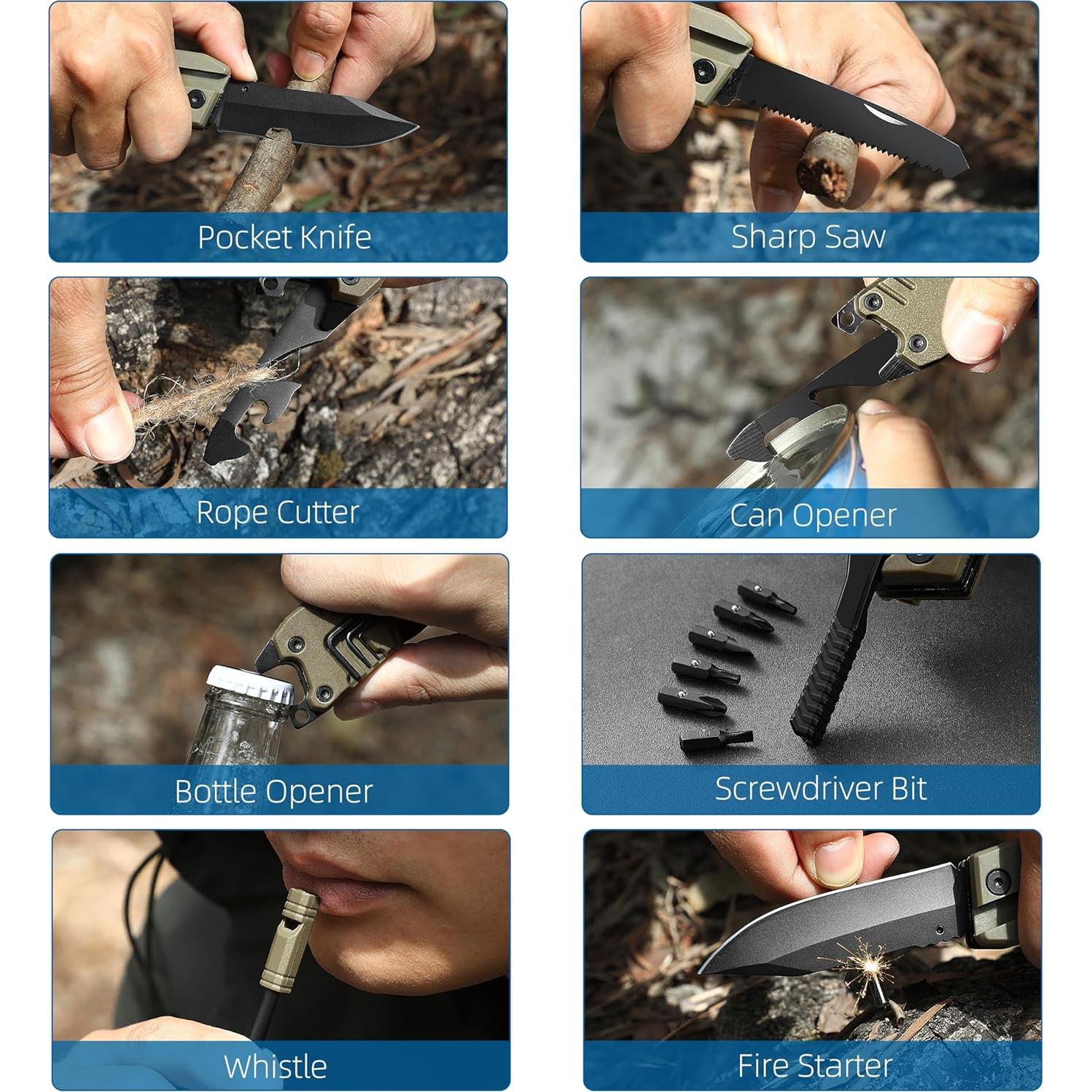 Pocket Knife

Sharp Saw

Rope Cutter

Can Opener

Bottle Opener

Screwdriver Bit

Whistle

Fire Starter