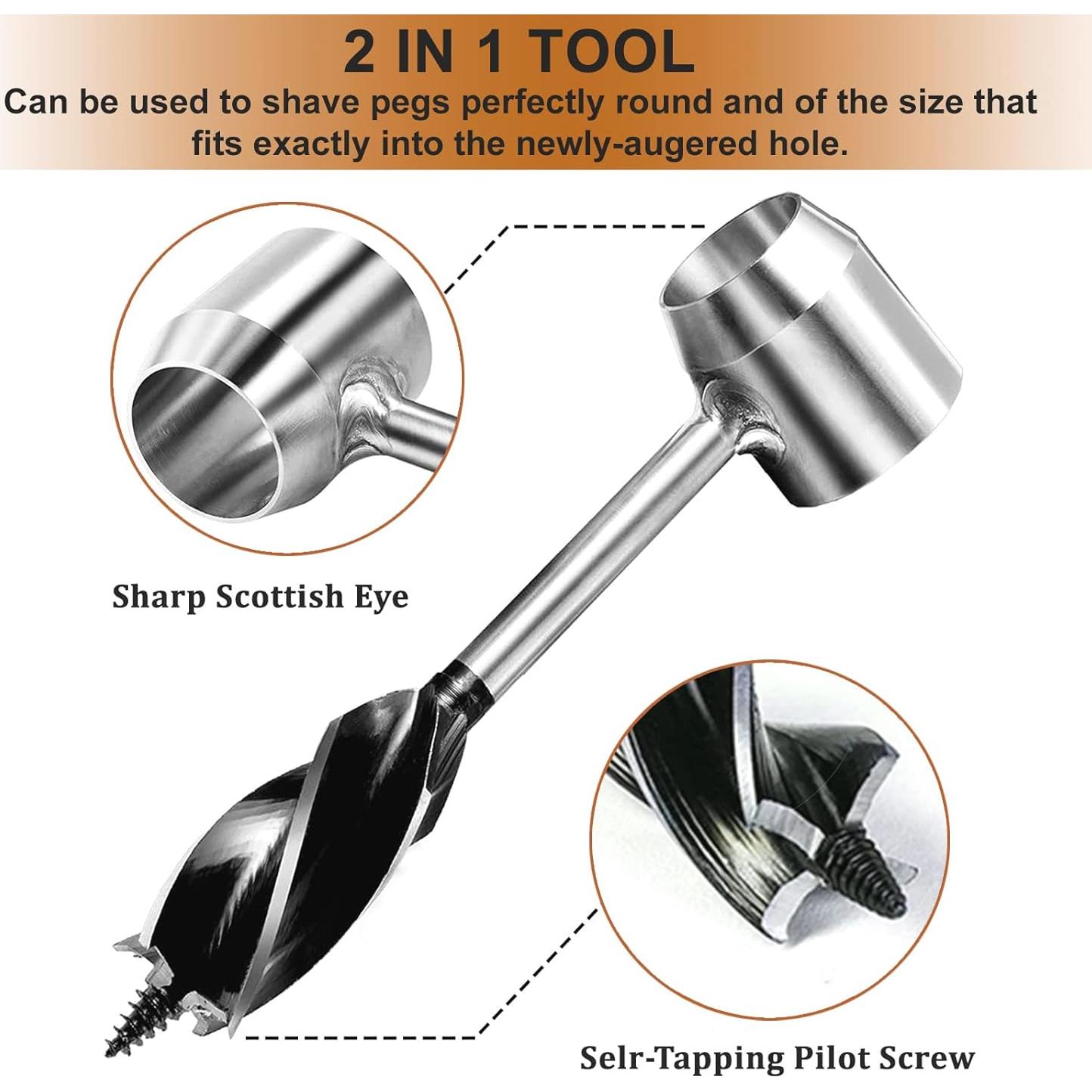 2 IN 1 TOOL
Can be used to shave pegs perfectly round and of the size that fits exactly into the newly-augered hole.

Sharp Scottish Eye

Selr-Tapping Pilot Screw