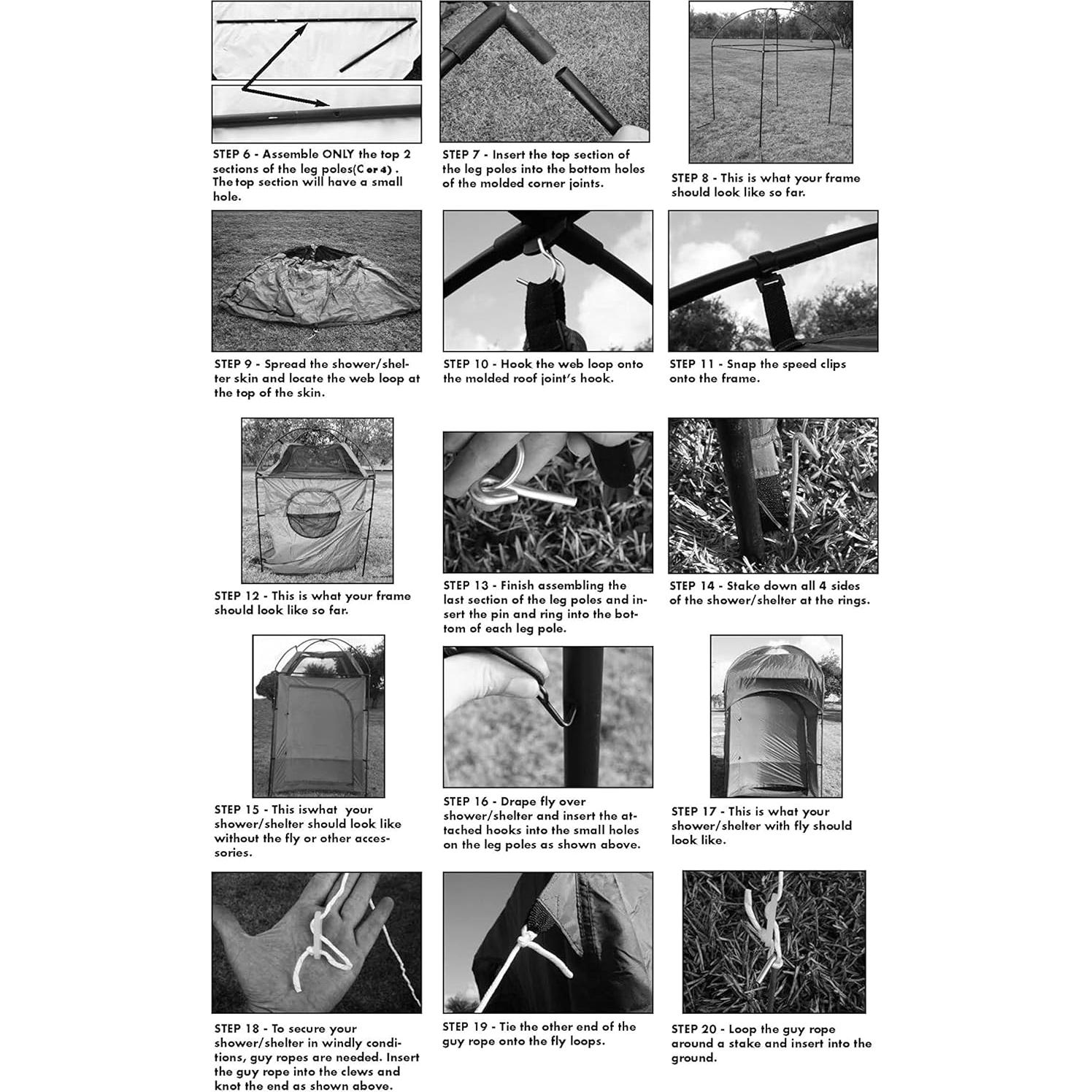 STEP 6 - Assemble ONLY the top 2 sections of the leg poles(C or 4) . The top section will have a small hole.

STEP 7 - Insert the top section of the leg poles into the bottom holes of the molded corner joints.

STEP 8 - This is what your frame should look like so far.

STEP 9 - Spread the shower/shelter skin and locate the web loop at the top of the skin.

STEP 10 - Hook the web loop onto the molded roof joint's hook.

STEP 11 - Snap the speed clips onto the frame.

STEP 12 - This is what your frame should look like so far.

STEP 13 - Finish assembling the last section of the leg poles and insert the pin and ring into the bottom of each leg pole.

STEP 14 - Stake down all 4 sides of the shower/shelter at the rings.

STEP 15 - This iswhat your shower/shelter should look like without the fly or other accessories.

STEP 16 - Drape fly over shower/shelter and insert the attached hooks into the small holes on the leg poles as shown above.

STEP 17 - This is what your shower/shelter with fly should look like.

STEP 18 - To secure your shower/shelter in windly conditions, guy ropes are needed. Insert the guy rope into the clews and knot the end as shown above.

STEP 19 - Tie the other end of the guy rope onto the fly loops.

STEP 20 - Loop the guy rope around a stake and insert into the ground.