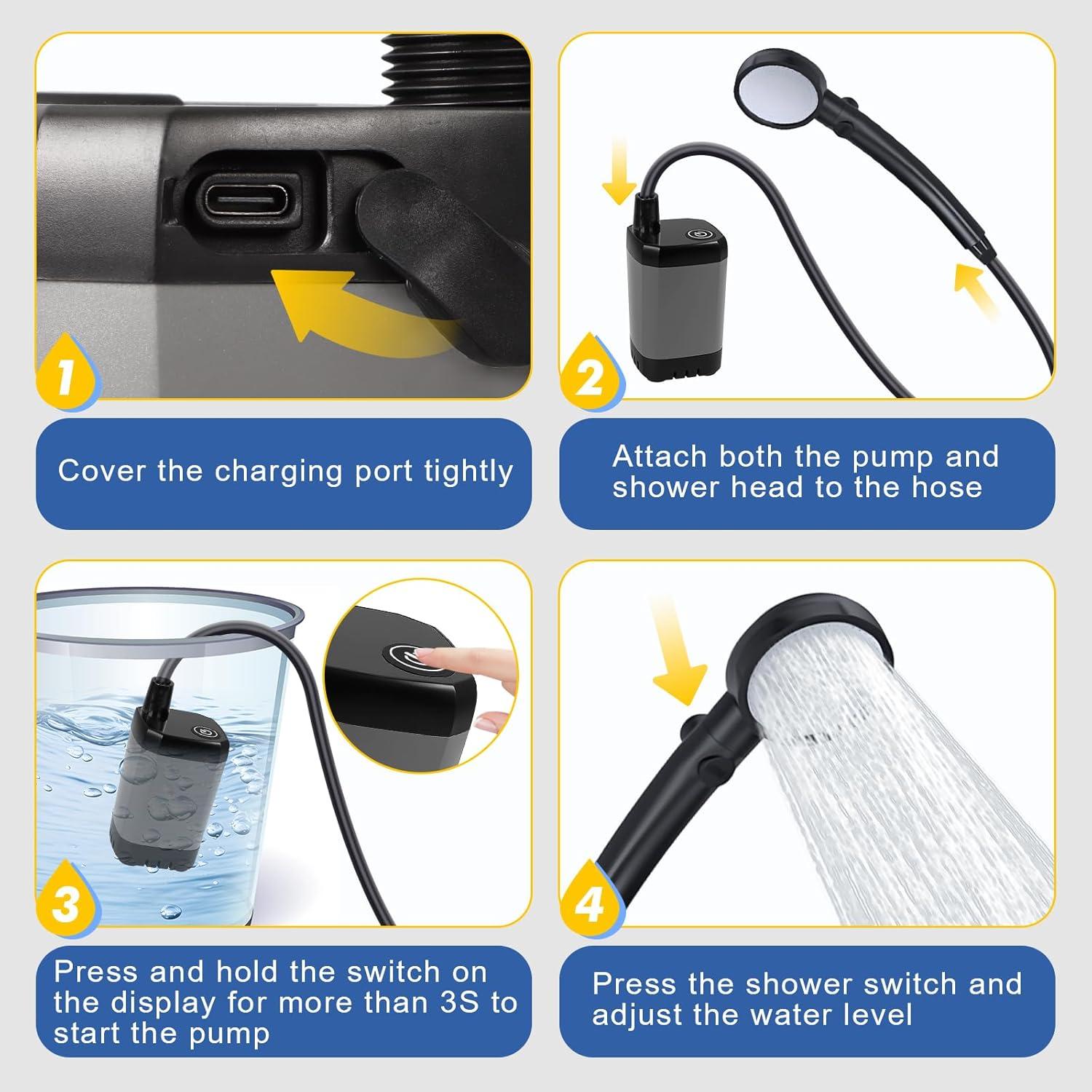 1

Cover the charging port tightly

2

Attach both the pump and shower head to the hose

3

Press and hold the switch on the display for more than 3S to start the pump

4

Press the shower switch and adjust the water level