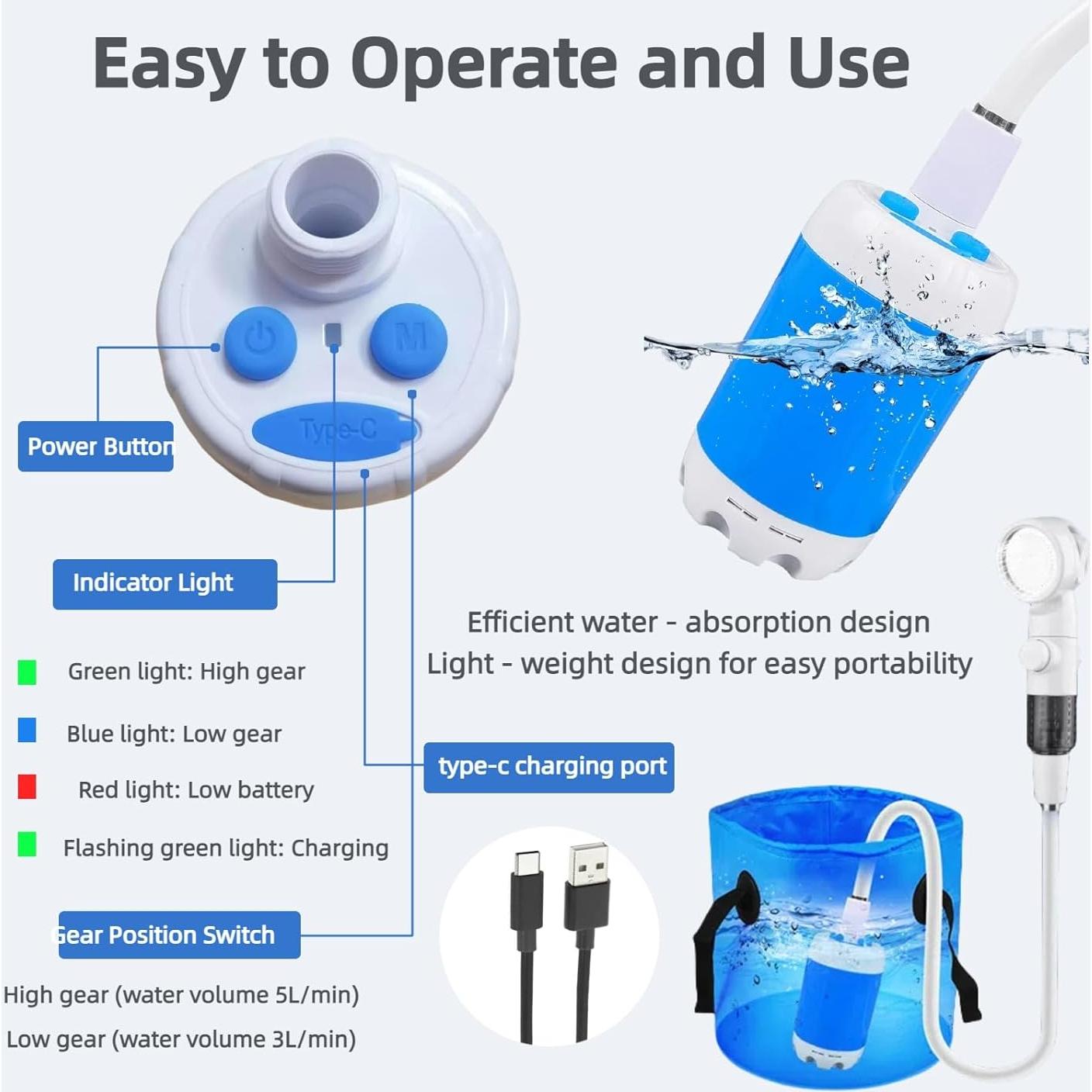 Easy to Operate and Use

M

Type-C

Power Button

Indicator Light

Green light: High gear

Blue light: Low gear

Red light: Low battery

Flashing green light: Charging

Gear Position Switch

High gear (water volume 5L/min)

Low gear (water volume 3L/min)

Efficient water - absorption design
Light - weight design for easy portability

type-c charging port