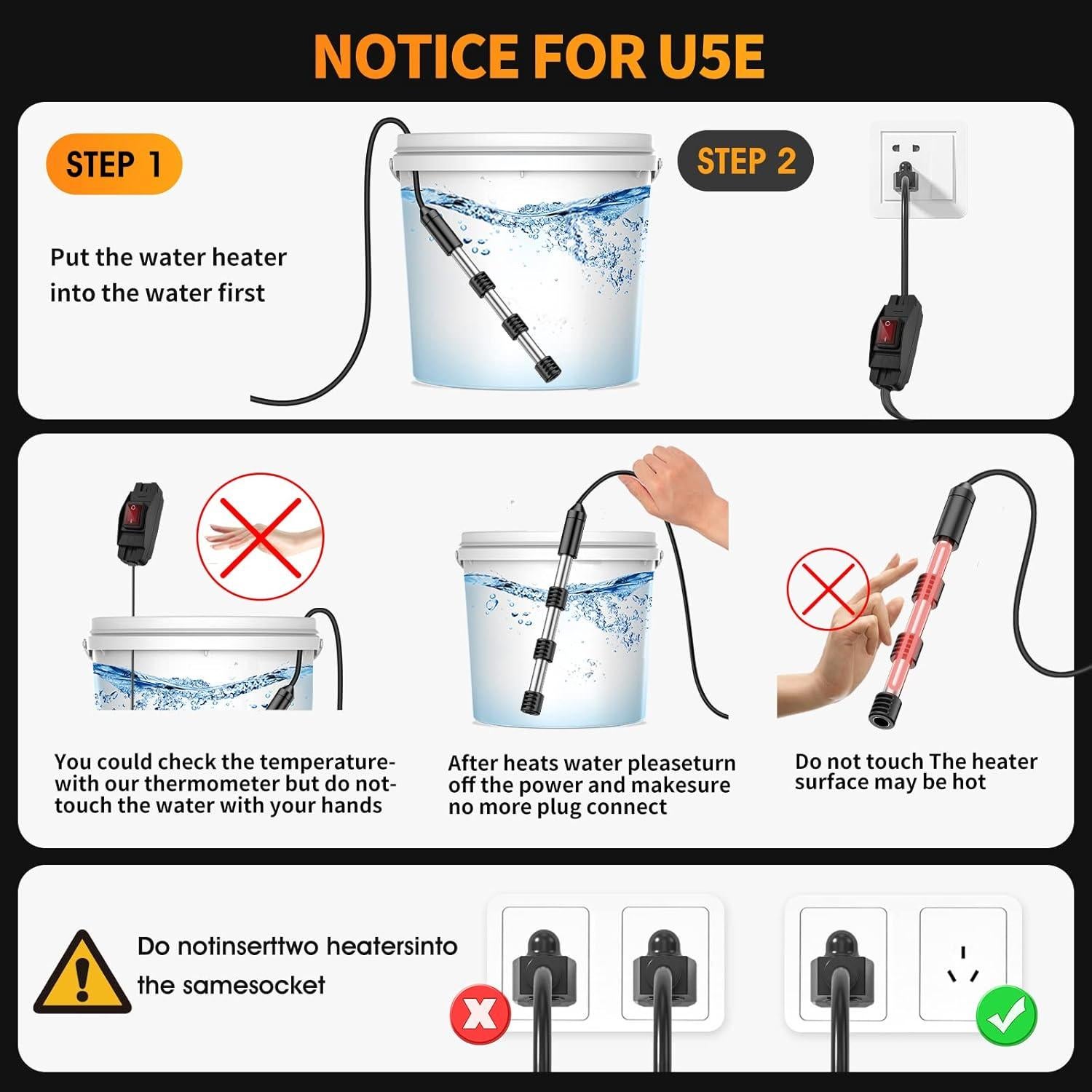 NOTICE FOR U5E

STEP 1

Put the water heater into the water first

STEP 2

You could check the temperature-with our thermometer but do not-touch the water with your hands

After heats water pleaseturn off the power and makesure no more plug connect

Do not touch The heater surface may be hot

Do notinserttwo heatersinto the samesocket