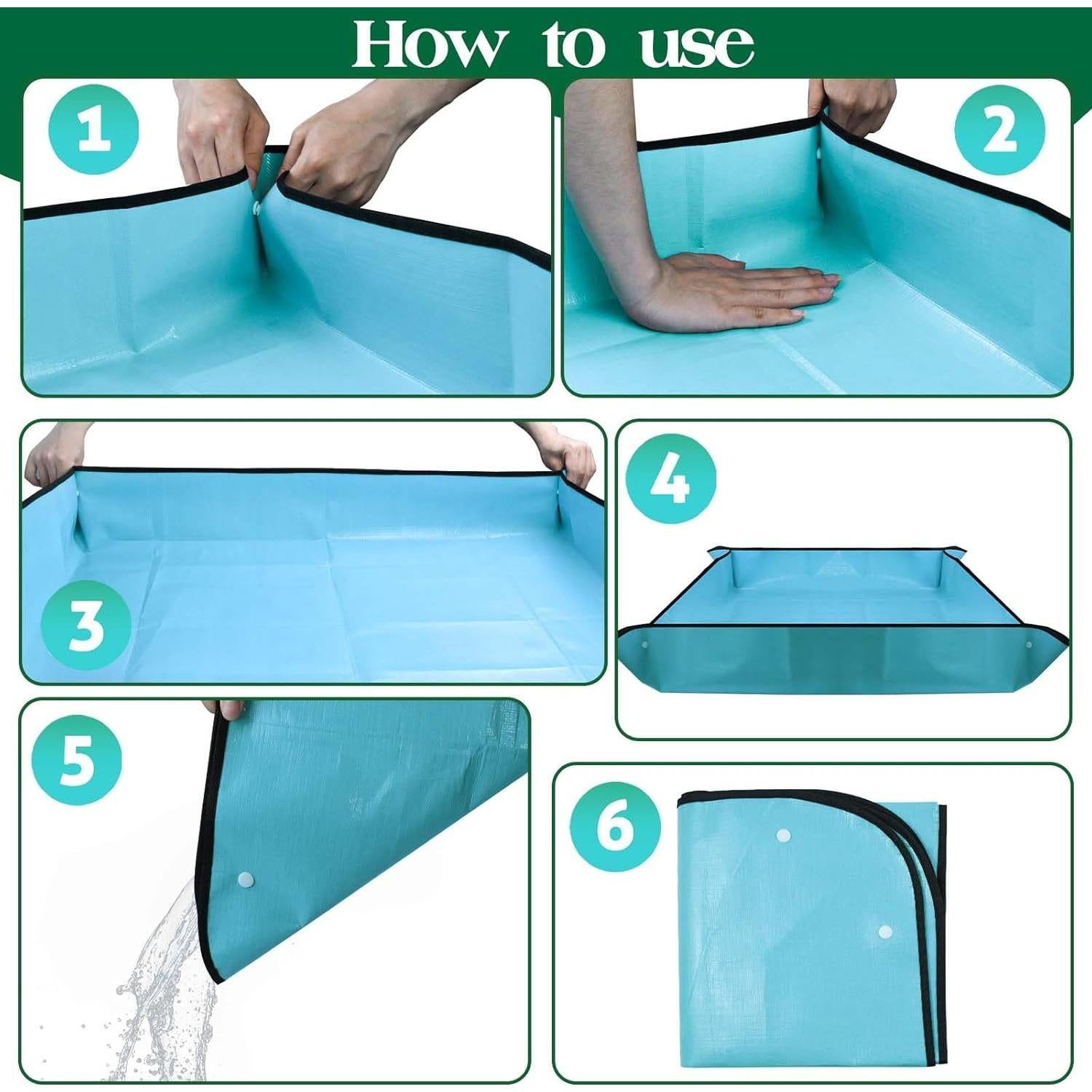 How to use

1

2

3

4

5

6