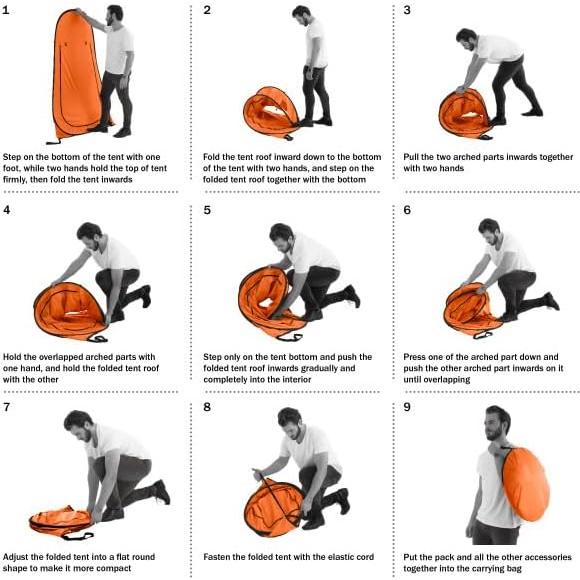 1

Step on the bottom of the tent with one foot, while two hands hold the top of tent firmly, then fold the tent inwards

2

Fold the tent roof inward down to the bottom of the tent with two hands, and step on the folded tent roof together with the bottom

3

Pull the two arched parts inwards together with two hands

4

Hold the overlapped arched parts with one hand, and hold the folded tent roof with the other

5

Step only on the tent bottom and push the folded tent roof inwards gradually and completely into the interior

6

Press one of the arched part down and push the other arched part inwards on it until overlapping

7

Adjust the folded tent into a flat round shape to make it more compact

8

Fasten the folded tent with the elastic cord

9

Put the pack and all the other accessories together into the carrying bag