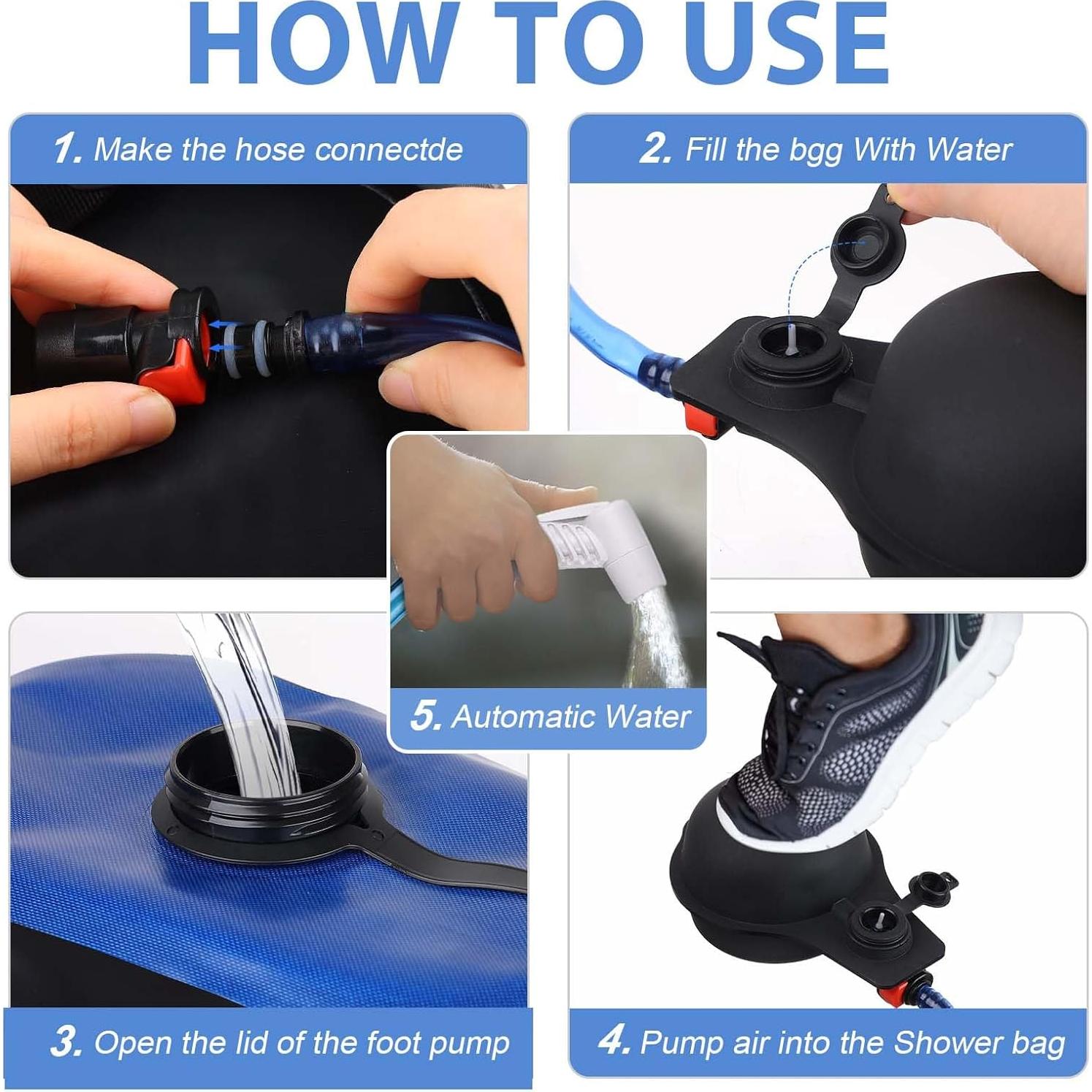 HOW TO USE

1. Make the hose connectde

2. Fill the bgg With Water

5. Automatic Water

3. Open the lid of the foot pump

4. Pump air into the Shower bag