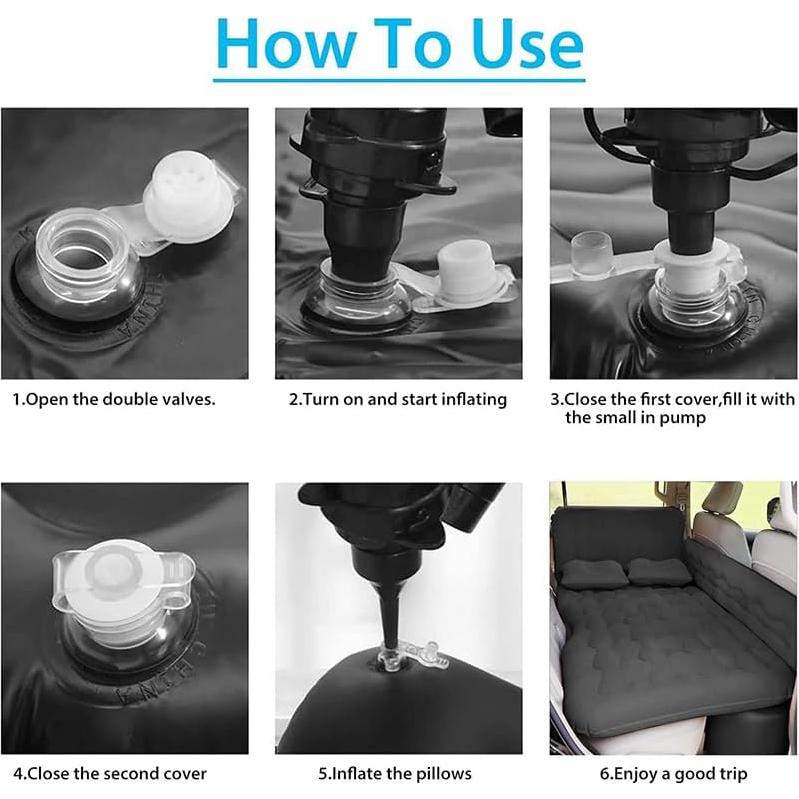 How To Use

1.Open the double valves.

2.Turn on and start inflating

3.Close the first cover,fill it with the small in pump

4.Close the second cover

5.Inflate the pillows

6.Enjoy a good trip