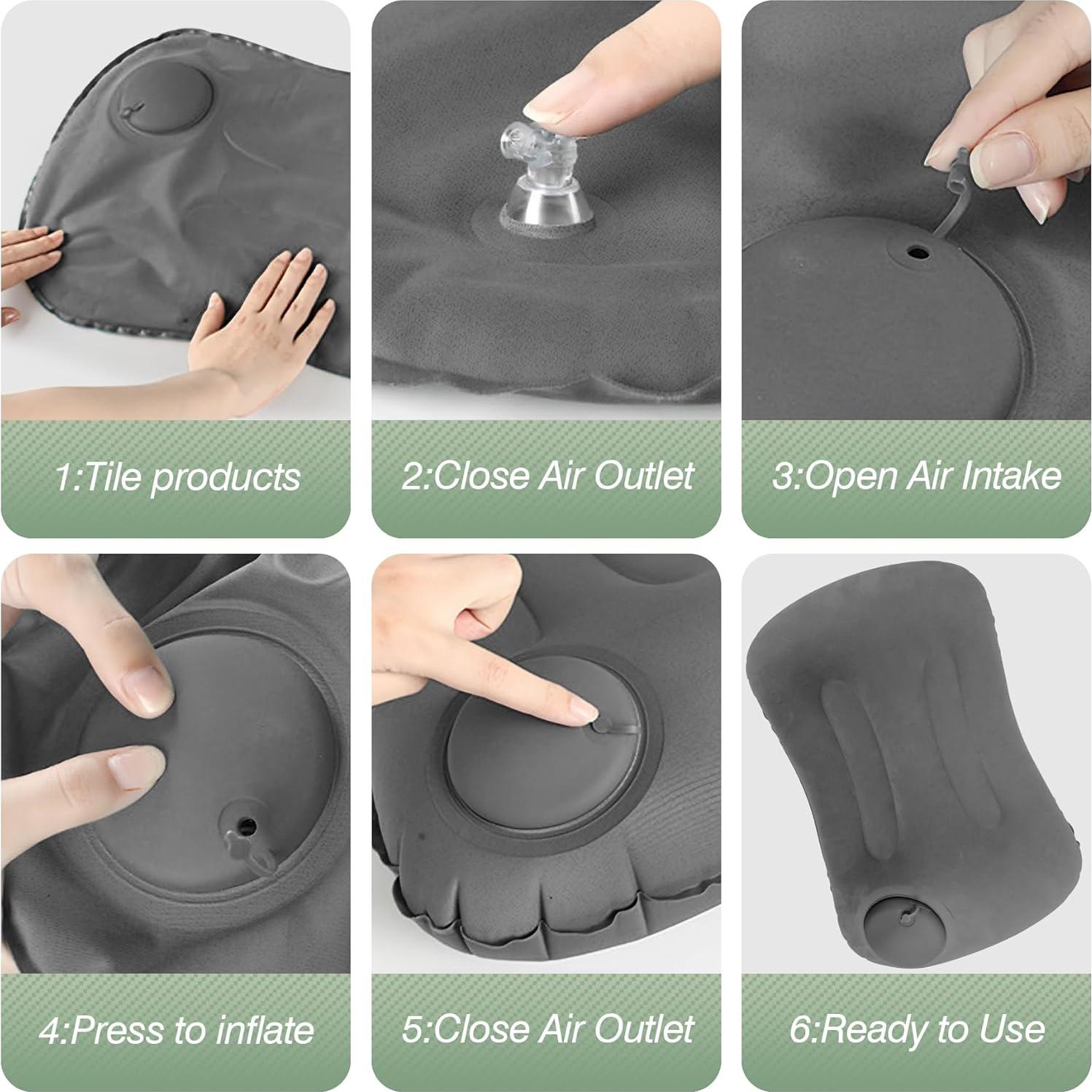 1:Tile products

2:Close Air Outlet

3:Open Air Intake

4:Press to inflate

5:Close Air Outlet

6:Ready to Use