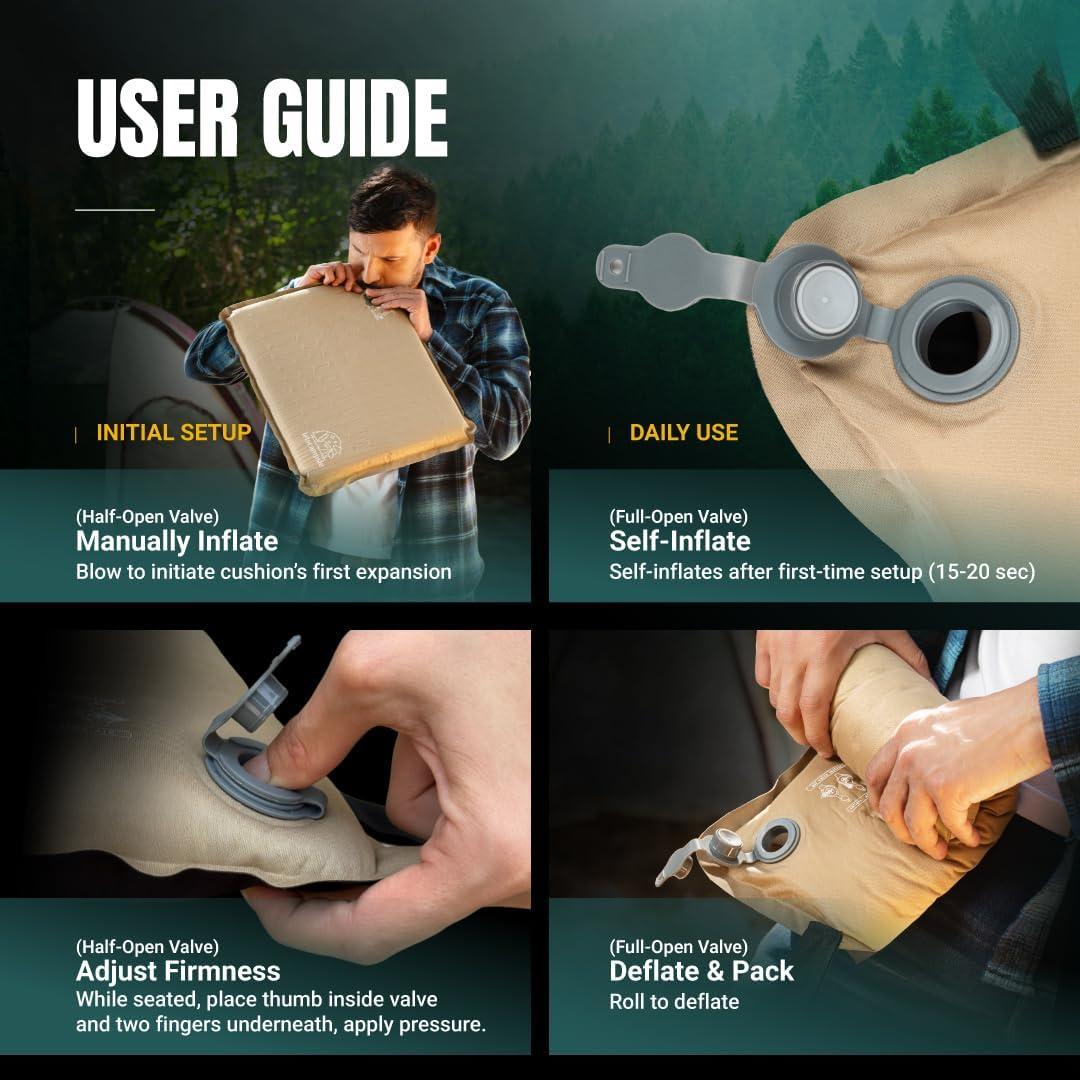 USER GUIDE

INITIAL SETUP

(Half-Open Valve)
Manually Inflate
Blow to initiate cushion's first expansion

DAILY USE

(Full-Open Valve)
Self-Inflate
Self-inflates after first-time setup (15-20 sec)

(Half-Open Valve)
Adjust Firmness
While seated, place thumb inside valve and two fingers underneath, apply pressure.

(Full-Open Valve)
Deflate & Pack
Roll to deflate