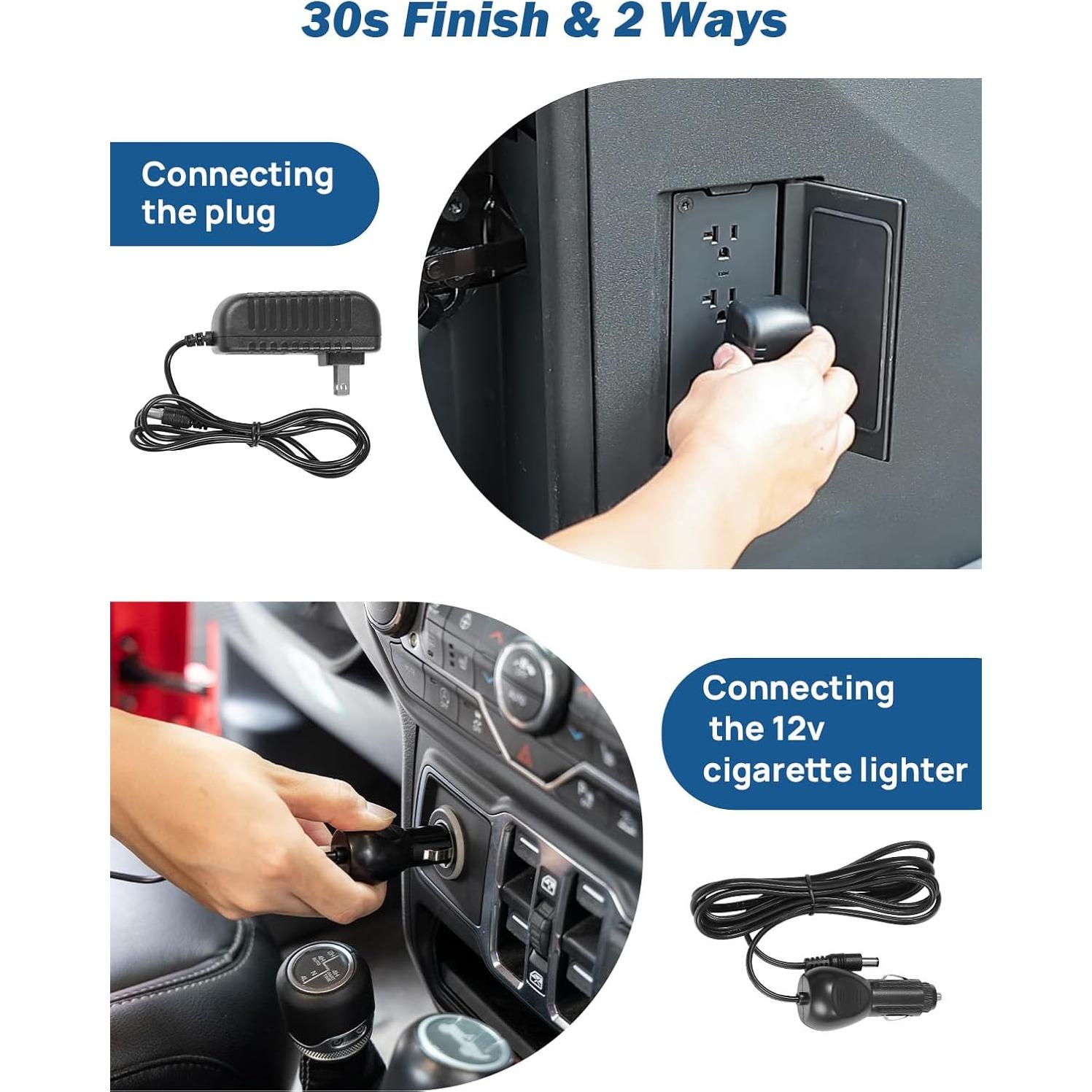 30s Finish & 2 Ways

Connecting the plug

Connecting the 12v cigarette lighter