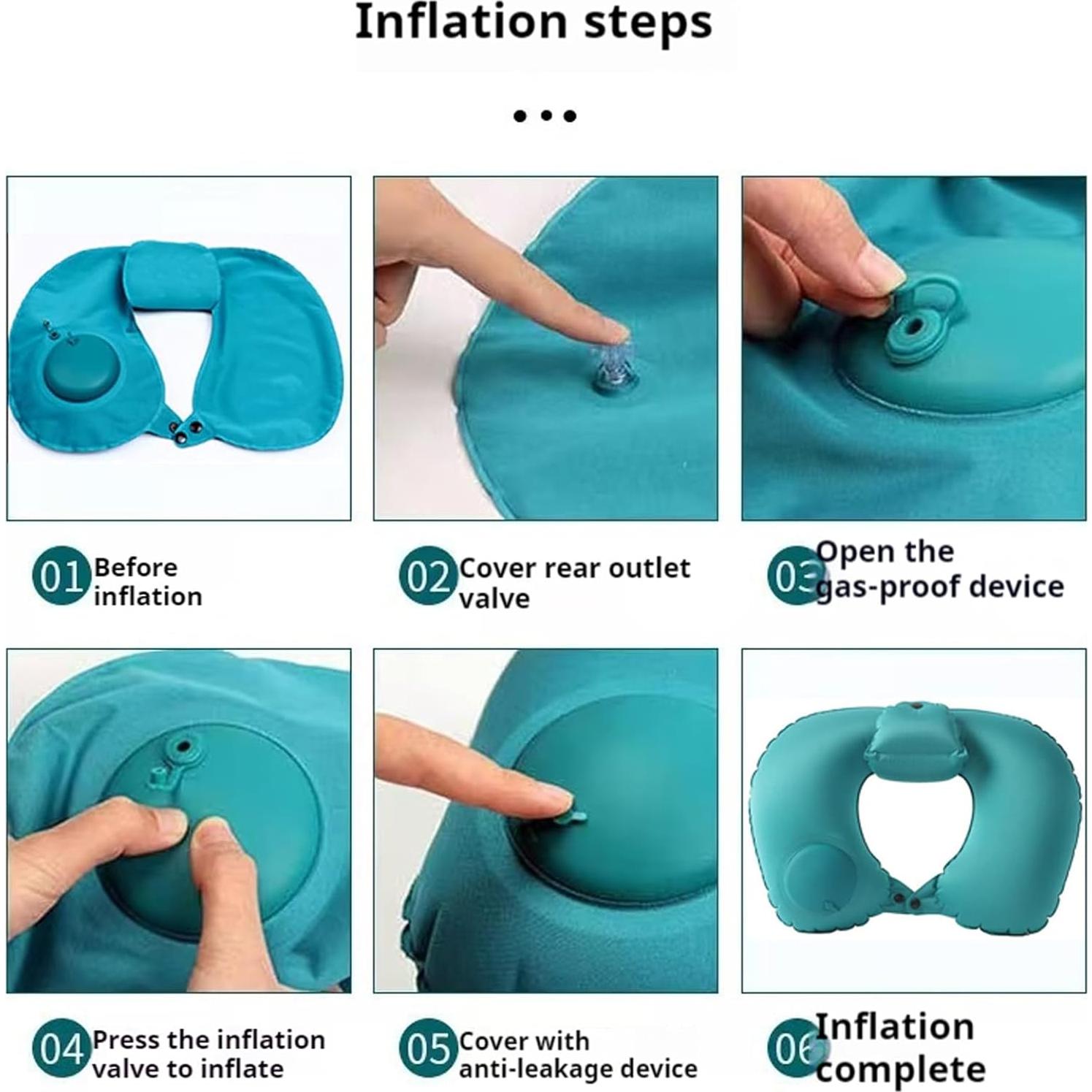 Inflation steps

...

01 Before inflation

02 Cover rear outlet valve

03 Open the gas-proof device

04 Press the inflation valve to inflate

05 Cover with anti-leakage device

06 Inflation complete