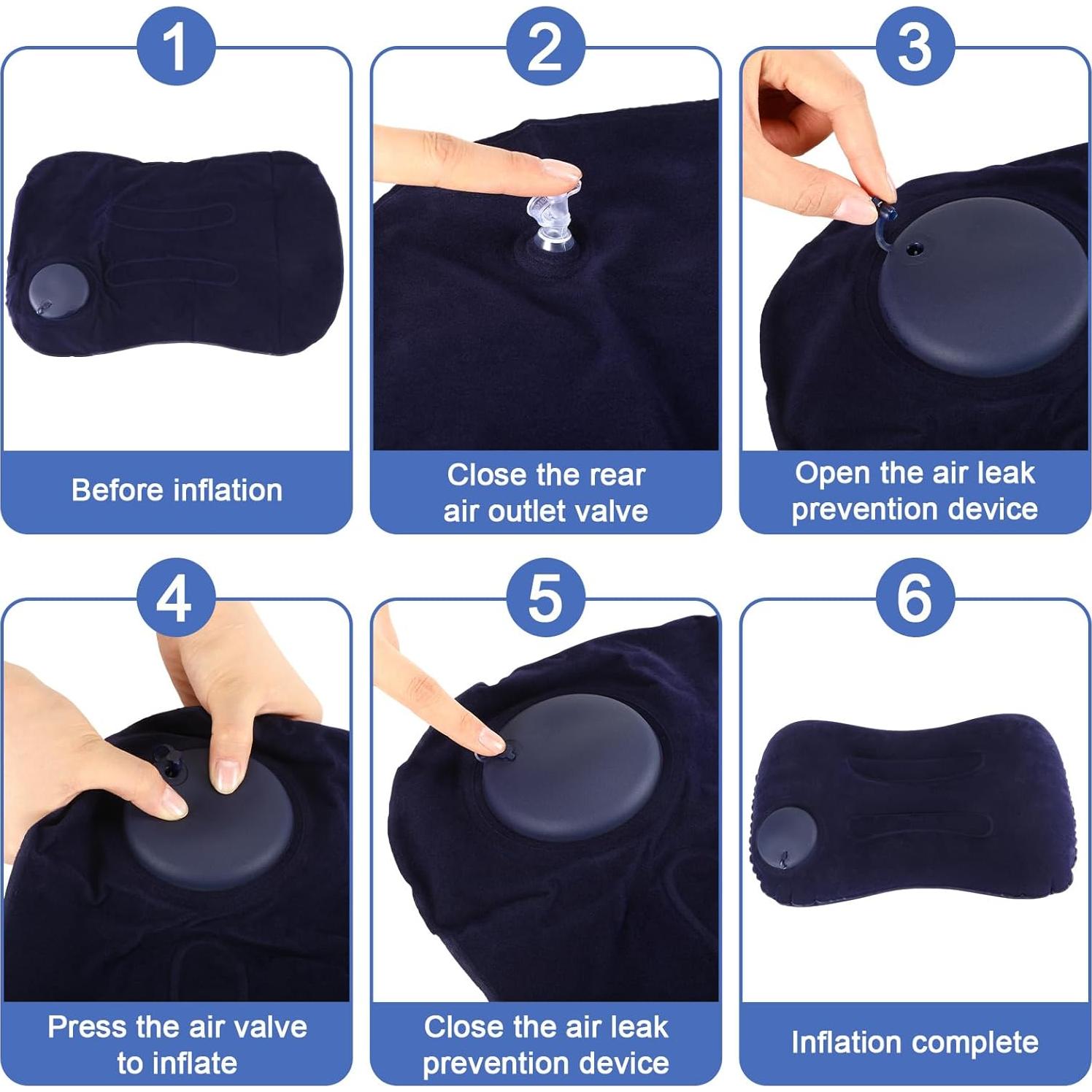 1

Before inflation

2

Close the rear air outlet valve

3

Open the air leak prevention device

4

Press the air valve to inflate

5

Close the air leak prevention device

6

Inflation complete