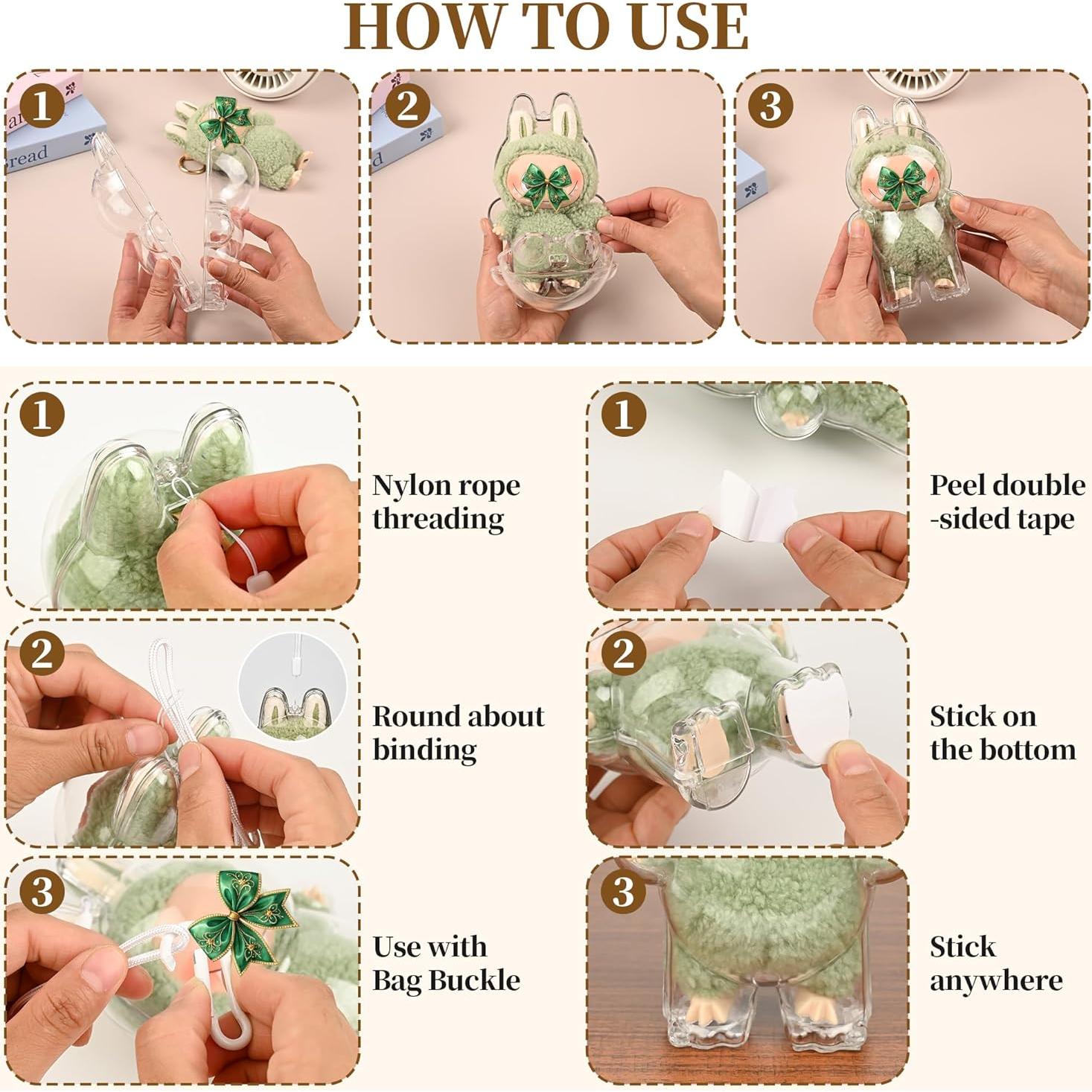 HOW TO USE

1

2

3

1

Nylon rope threading

2

Round about binding

3

Use with Bag Buckle

1

Peel double -sided tape

2

Stick on the bottom

3

Stick anywhere